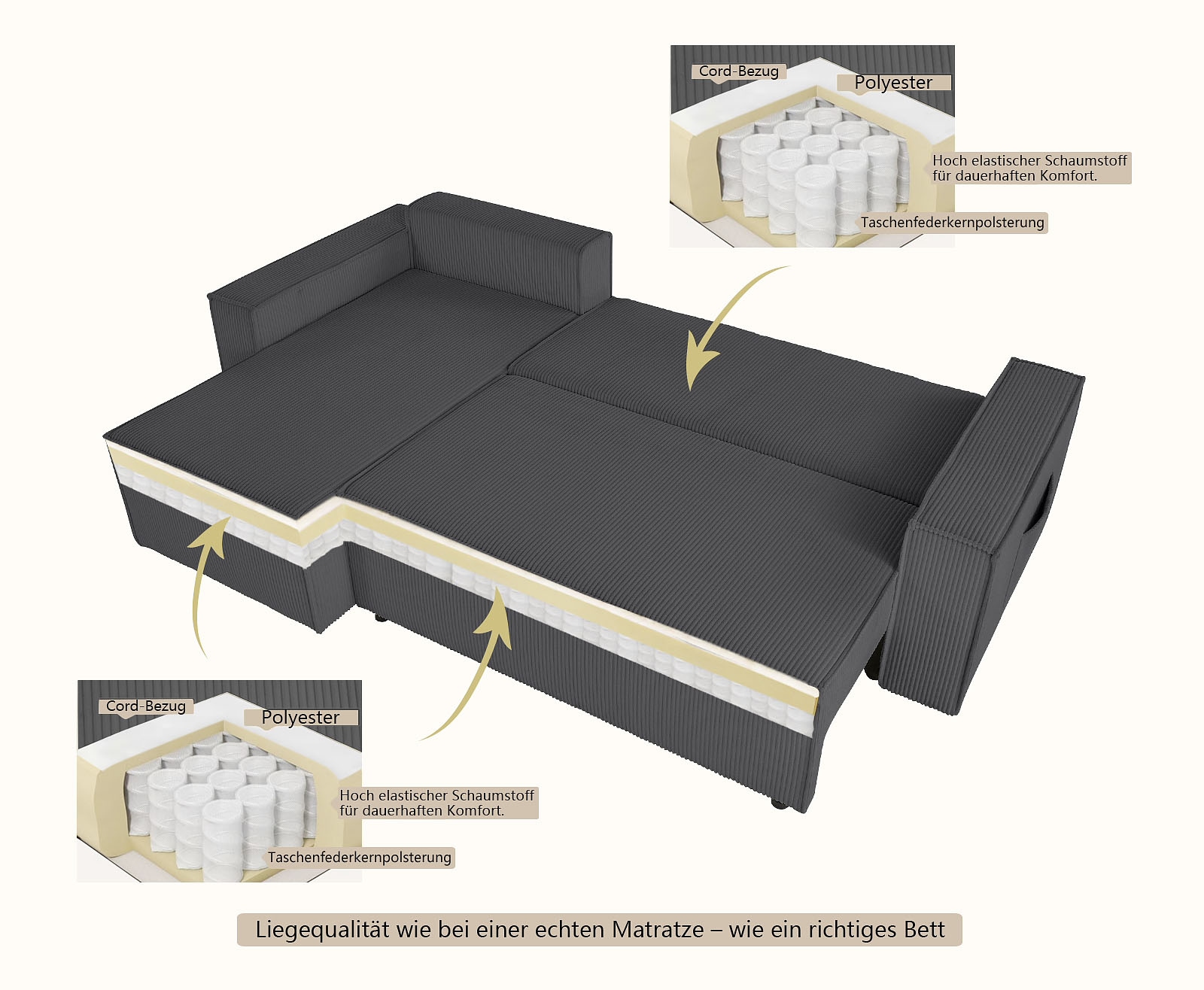 Cord-Bezug

Polyester

Hoch elastischer Schaumstoff für dauerhaften Komfort.

Taschenfederkernpolsterung

Cord-Bezug

Polyester

Hoch elastischer Schaumstoff für dauerhaften Komfort.

Taschenfederkernpolsterung

Liegequalität wie bei einer echten Matratze – wie ein richtiges Bett