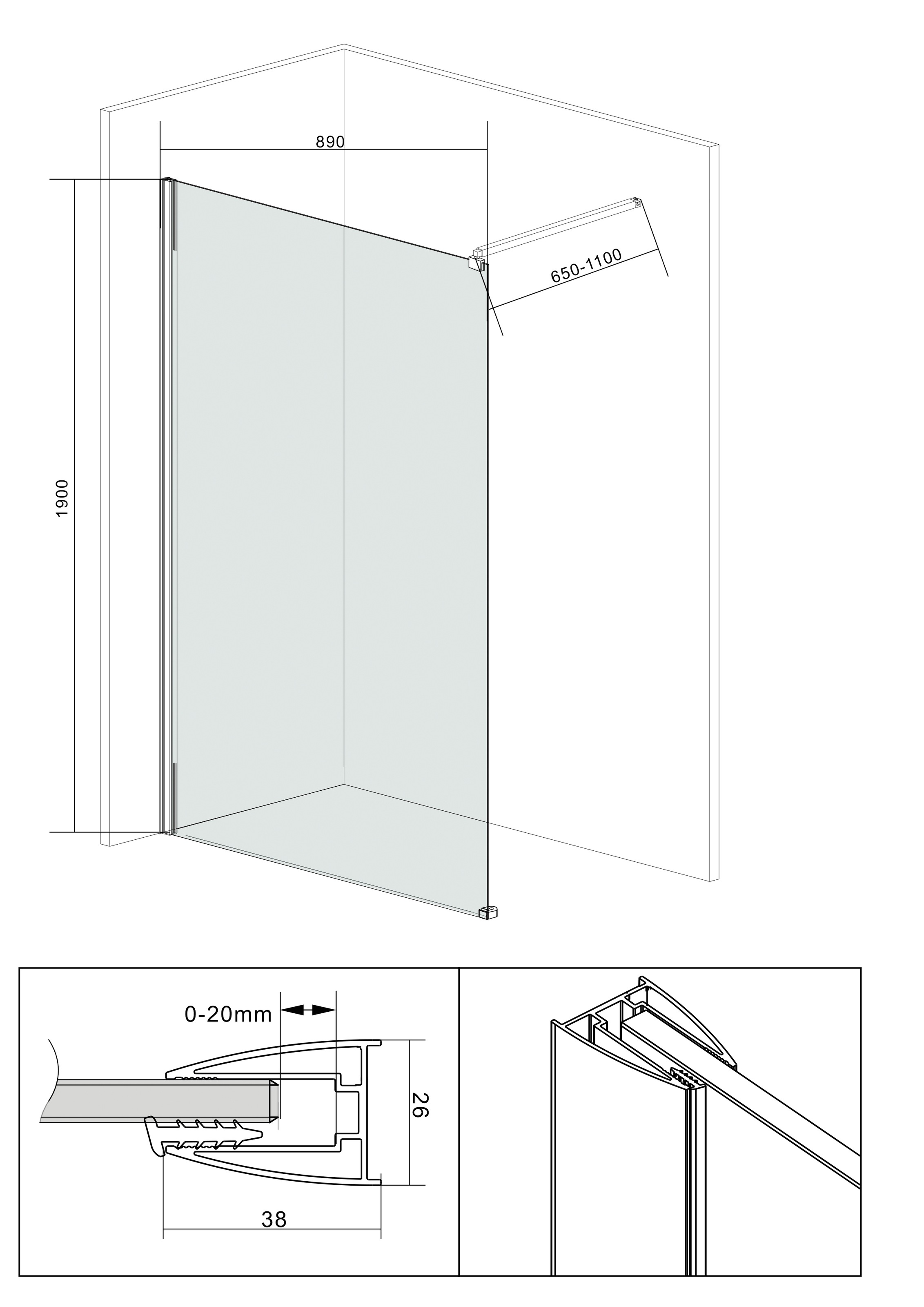 890

650-1100

1900

0-20mm

26

38