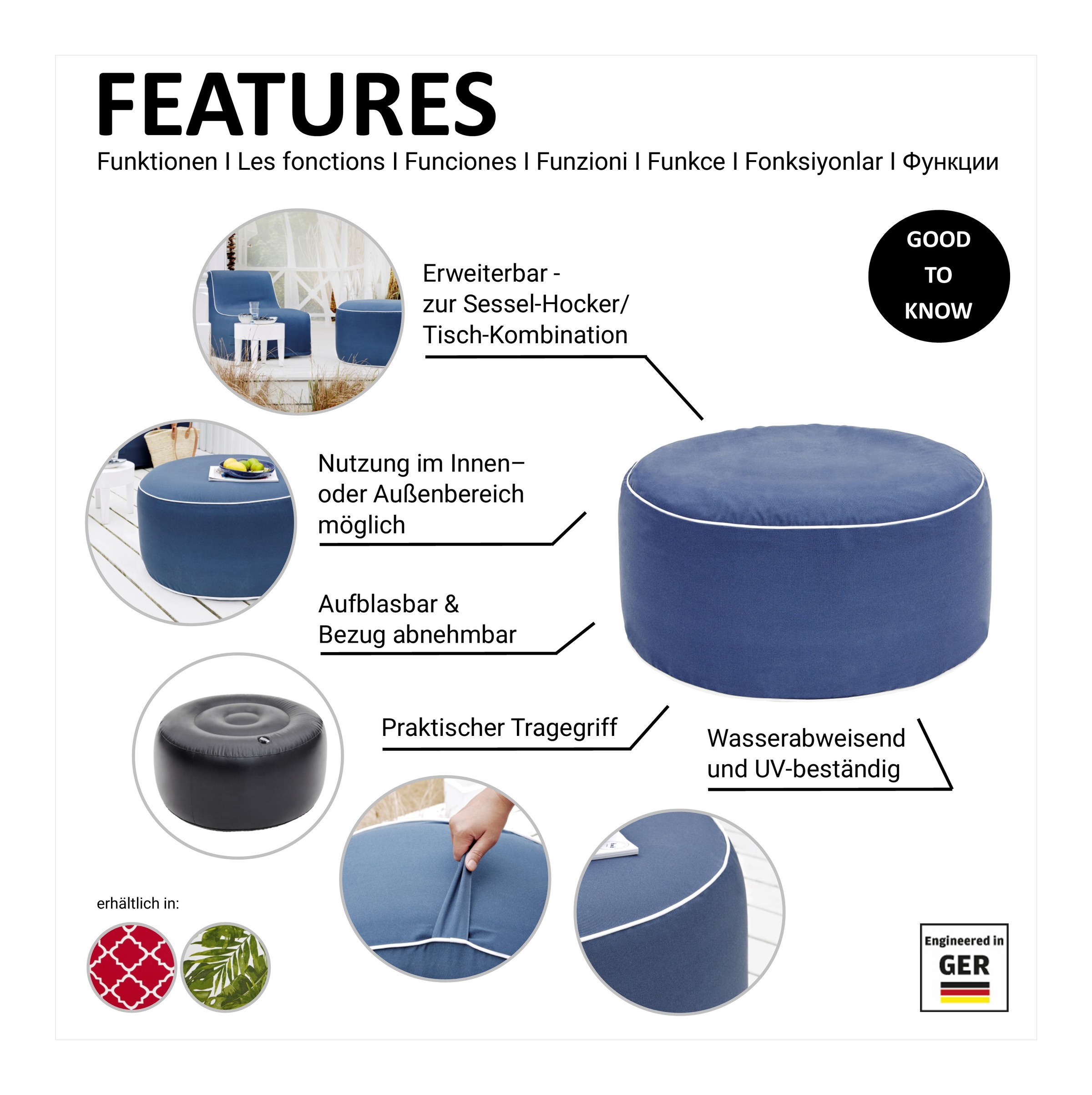 FEATURES

Funktionen I Les fonctions I Funciones I Funzioni I Funkce I Fonksiyonlar I Функции

GOOD TO KNOW

Erweiterbar - zur Sessel-Hocker/ Tisch-Kombination

Nutzung im Innen– oder Außenbereich möglich

Aufblasbar & Bezug abnehmbar

Praktischer Tragegriff

Wasserabweisend und UV-beständig

erhältlich in:

Engineered in GER