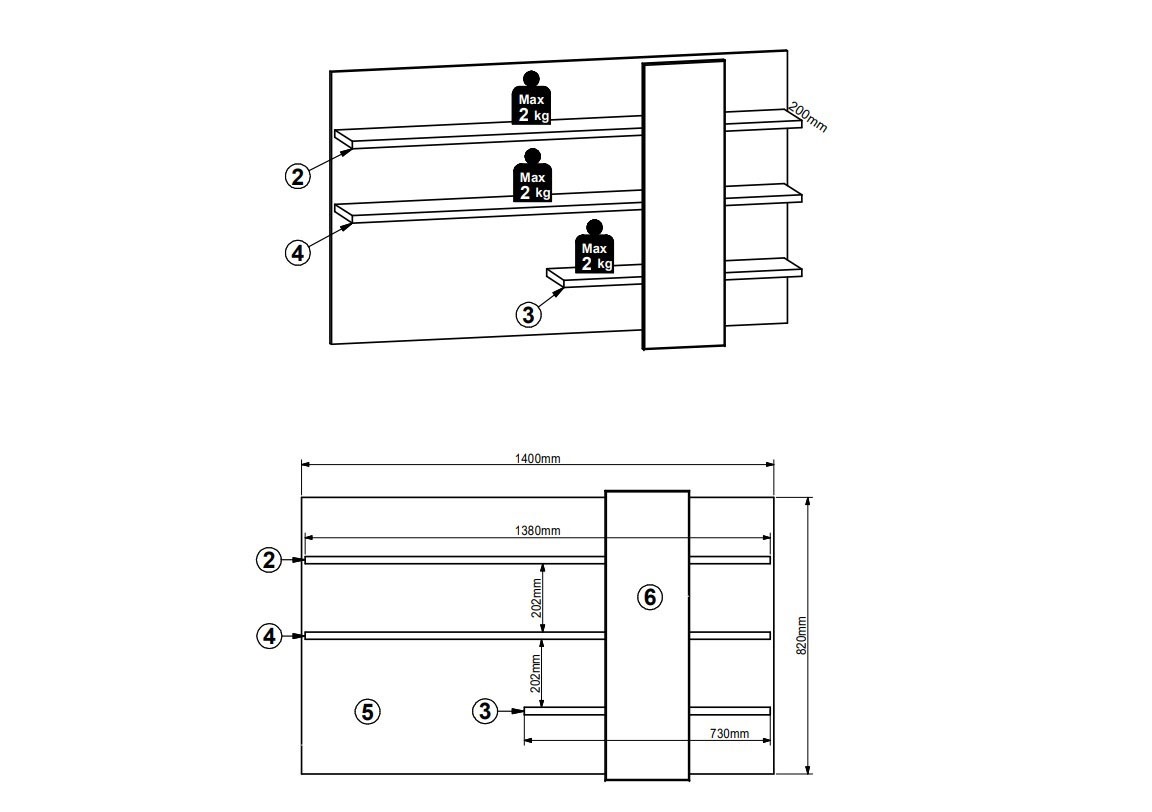 Max 2 kg
200mm
2
Max 2 kg
4
Max 2 kg
3

1400mm
1380mm
2
202mm
6
4
820mm
202mm
5
3
730mm