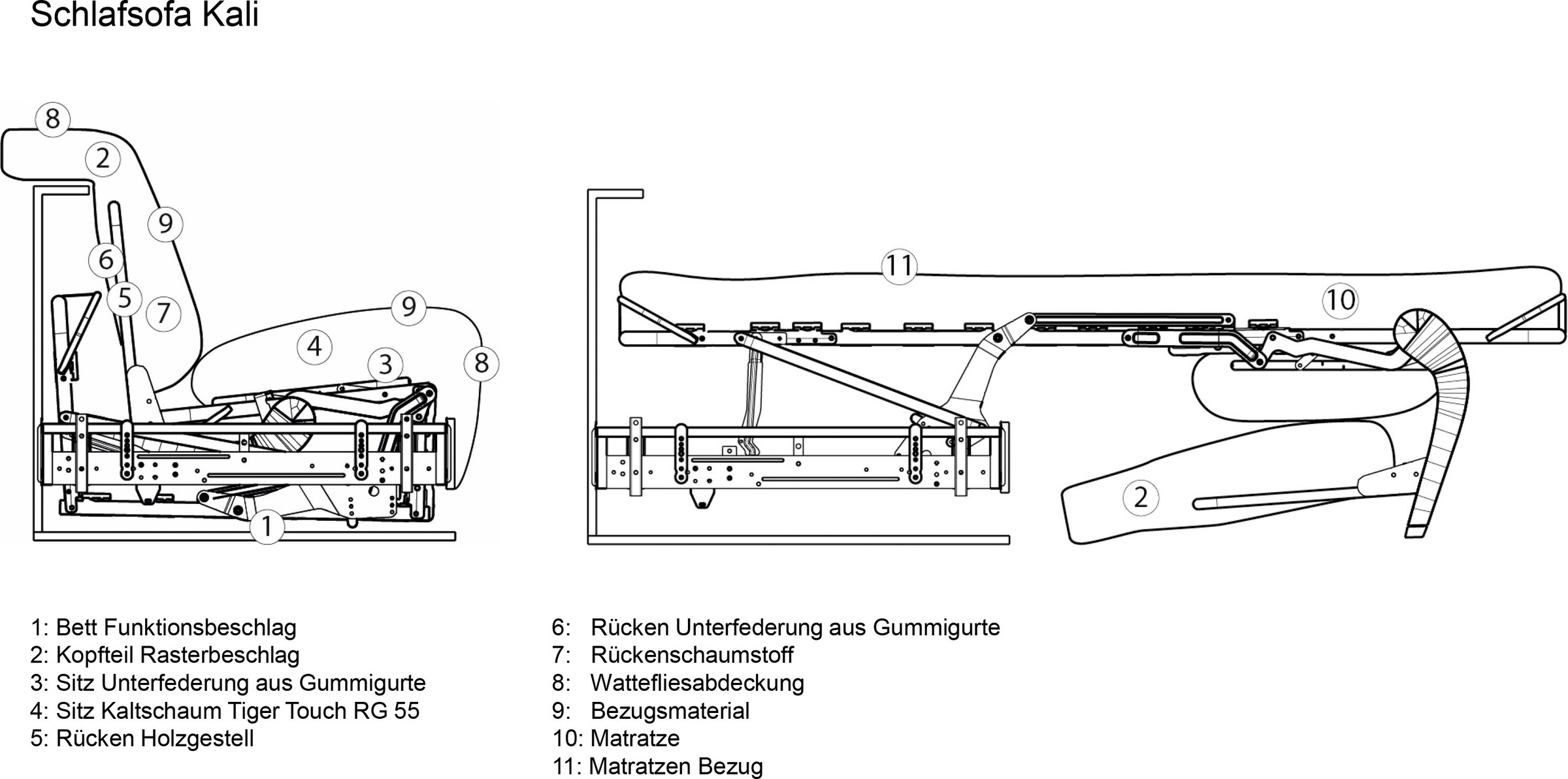 Schlafsofa Kali

8
2
9
6
5
7
9
4
3
8
1

11
10
2

1: Bett Funktionsbeschlag
2: Kopfteil Rasterbeschlag
3: Sitz Unterfederung aus Gummigurte
4: Sitz Kaltschaum Tiger Touch RG 55
5: Rücken Holzgestell

6: Rücken Unterfederung aus Gummigurte
7: Rückenschaumstoff
8: Wattefliesabdeckung
9: Bezugsmaterial
10: Matratze
11: Matratzen Bezug