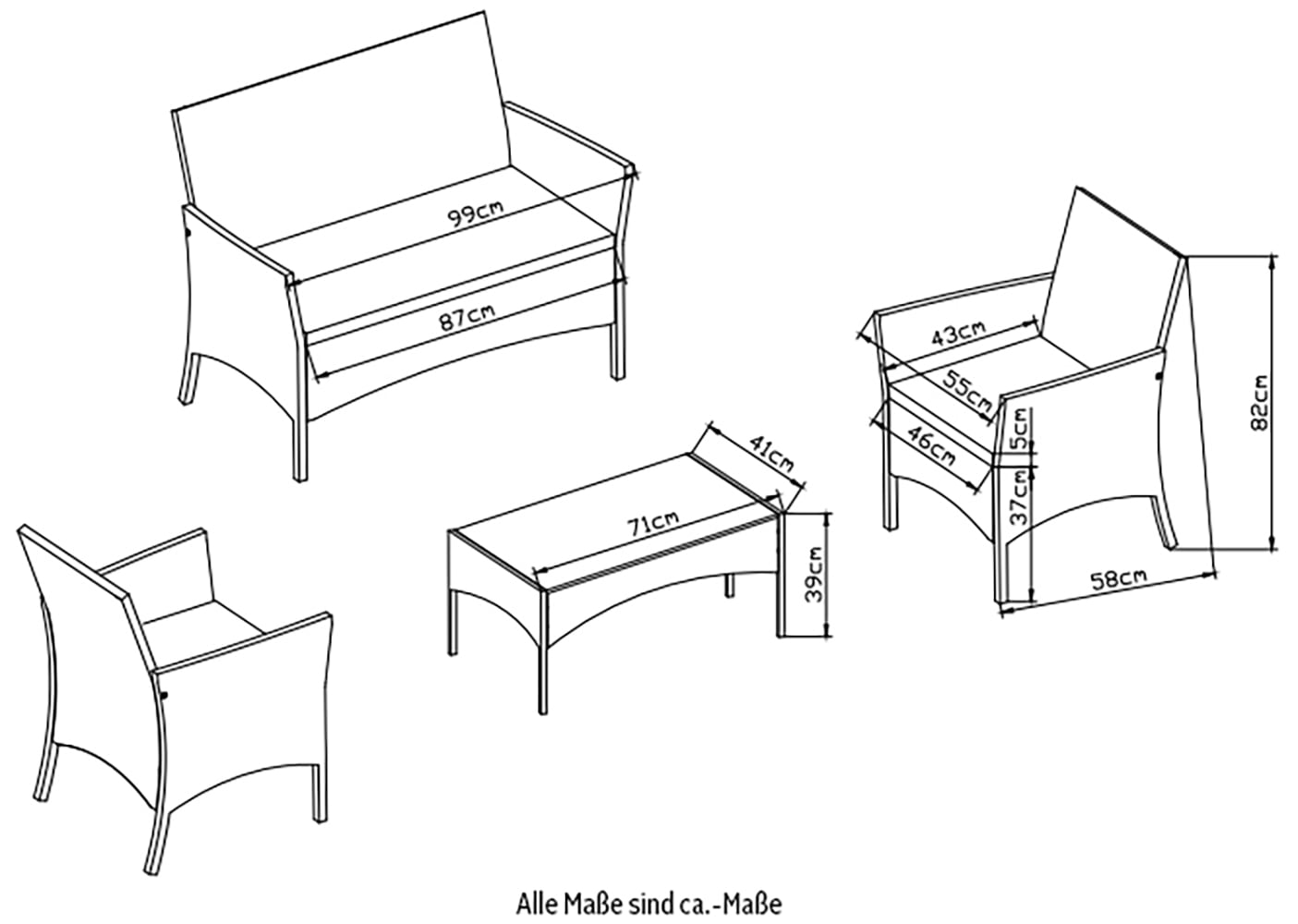 99cm

87cm

43cm

55cm

46cm

5cm

37cm

82cm

58cm

41cm

71cm

39cm

Alle Maße sind ca.-Maße