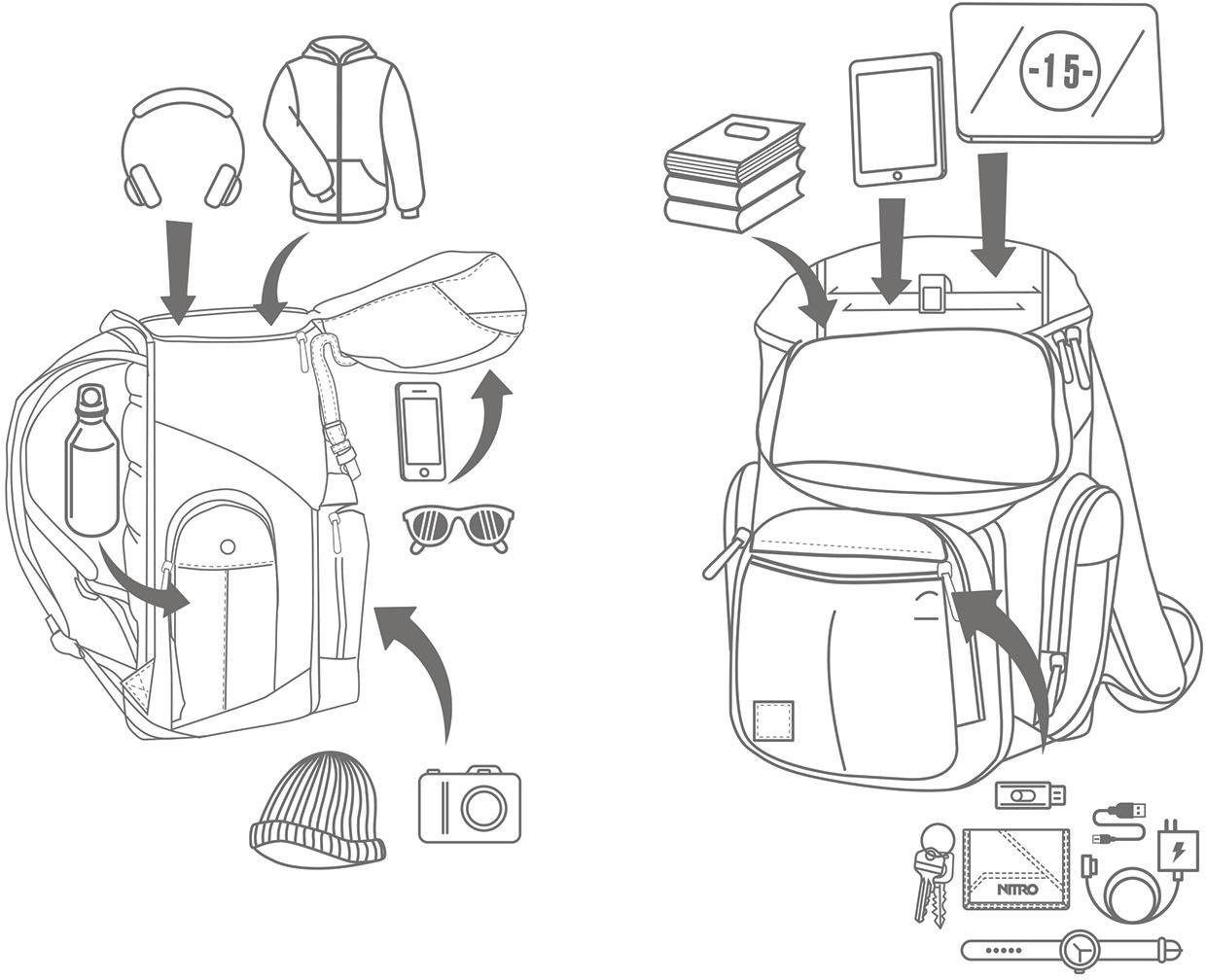 -15-

NITRO