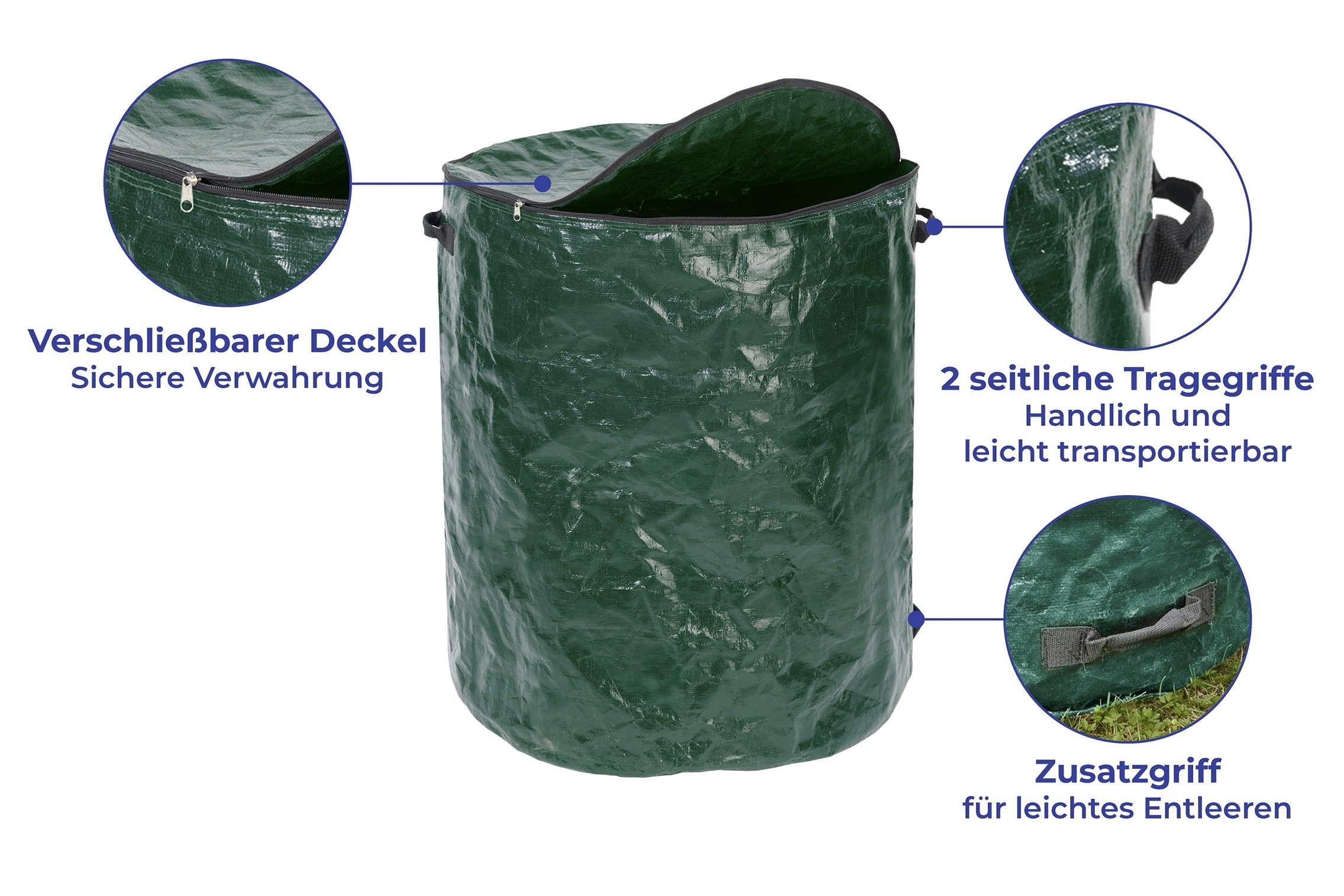 Verschließbarer Deckel
Sichere Verwahrung

2 seitliche Tragegriffe
Handlich und leicht transportierbar

Zusatzgriff
für leichtes Entleeren