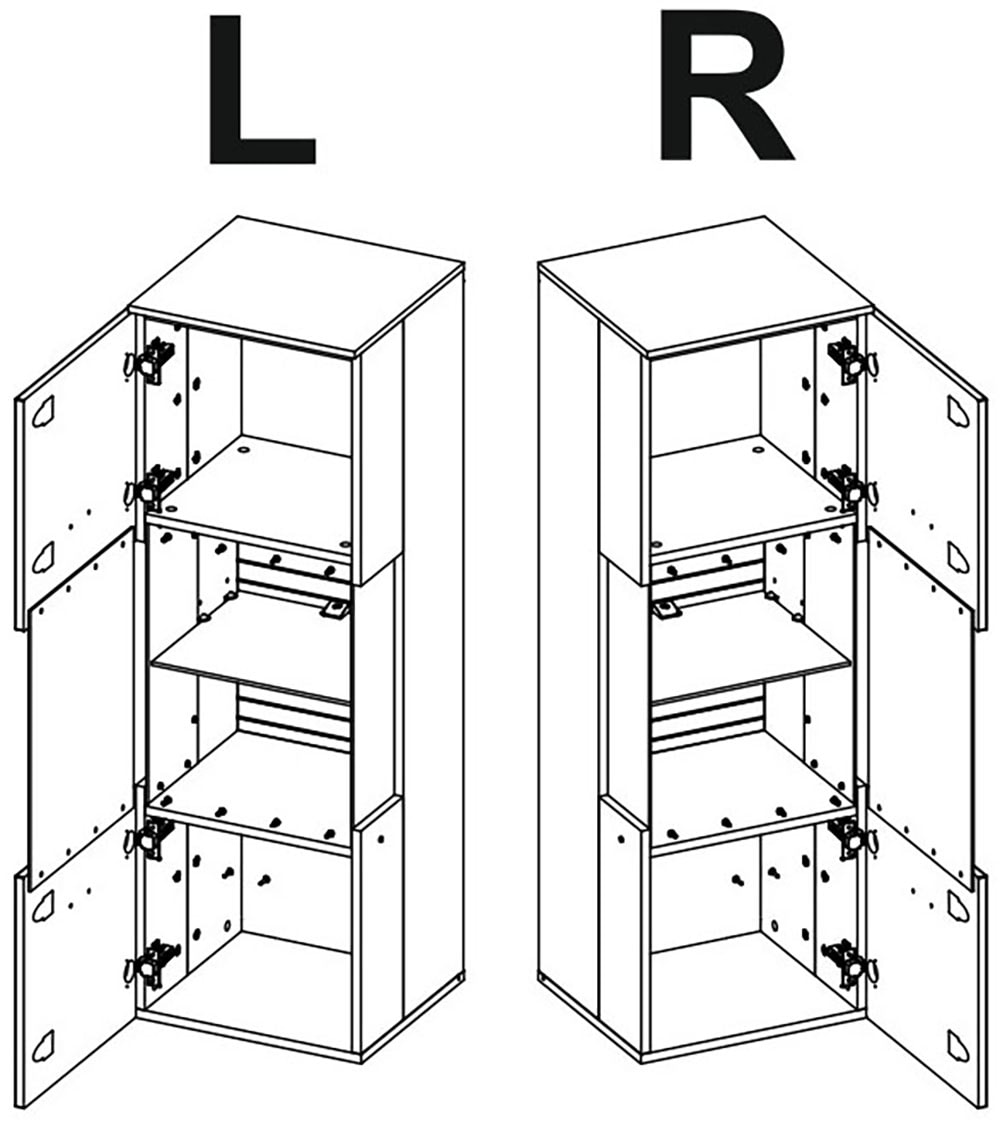 L

R