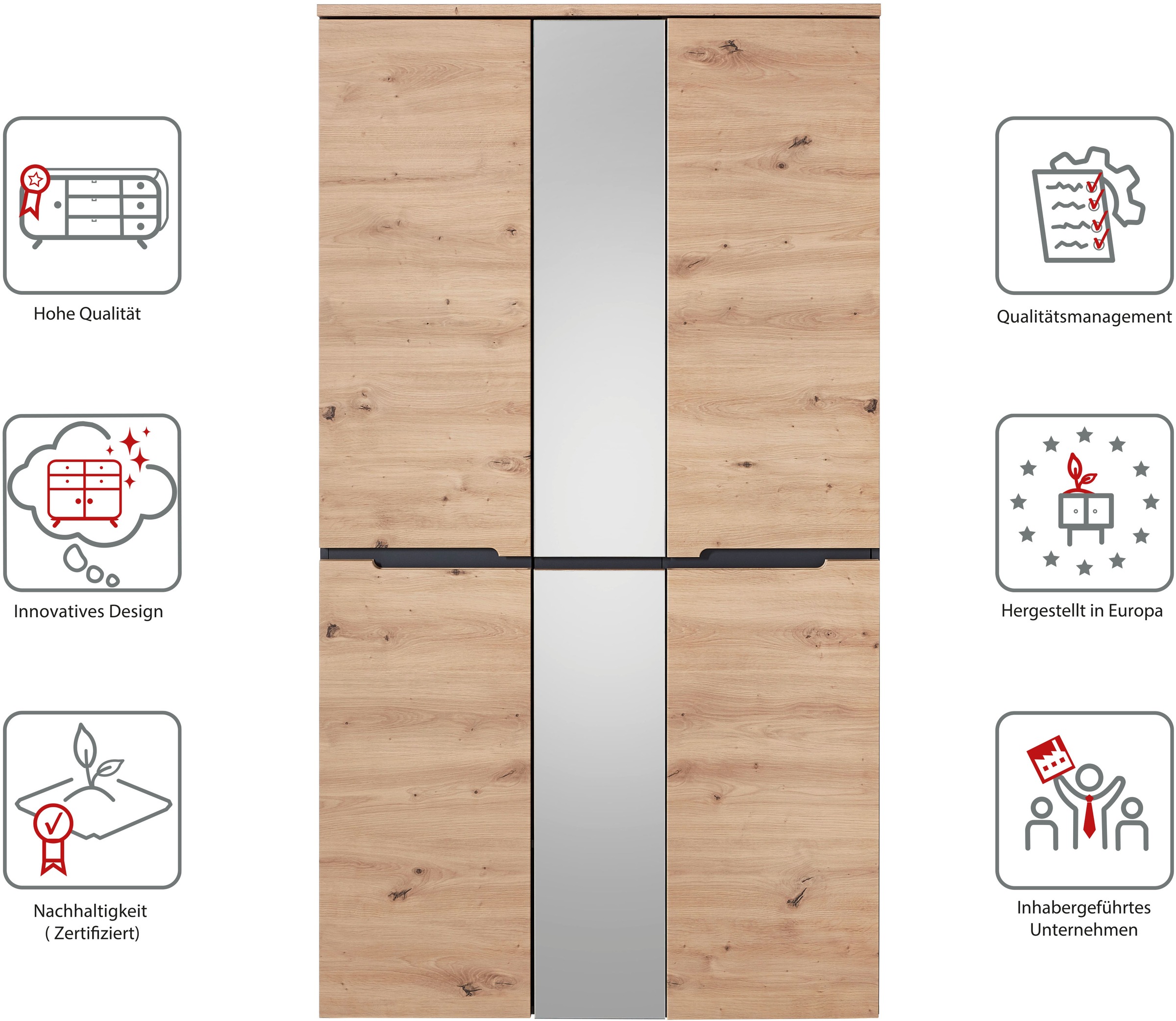 Hohe Qualität

Innovatives Design

Nachhaltigkeit
( Zertifiziert)

Qualitätsmanagement

Hergestellt in Europa

Inhabergeführtes
Unternehmen