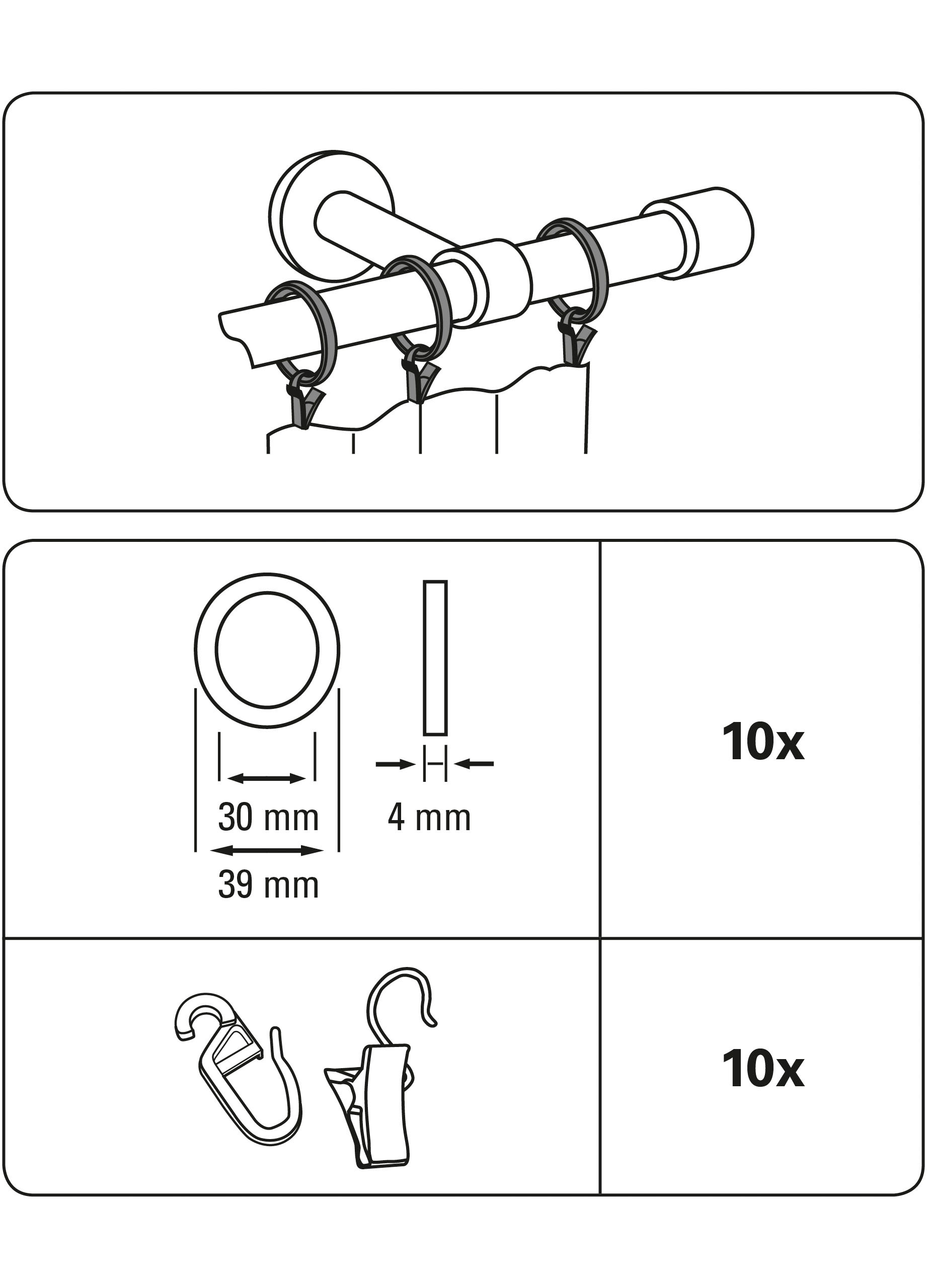 30 mm
39 mm
4 mm

10x

10x