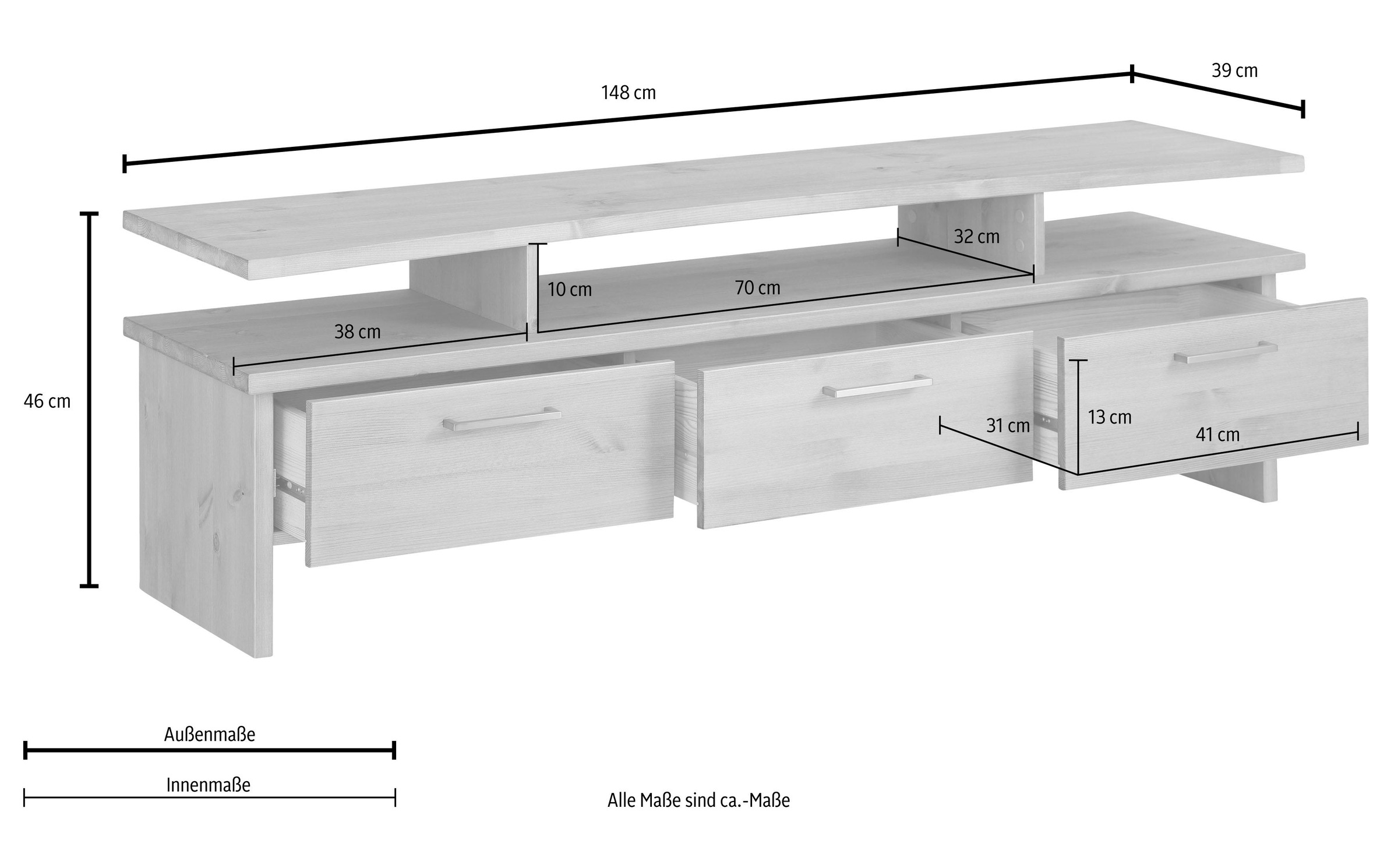 148 cm

39 cm

32 cm

10 cm

70 cm

38 cm

46 cm

31 cm

13 cm

41 cm

Außenmaße

Innenmaße

Alle Maße sind ca.-Maße