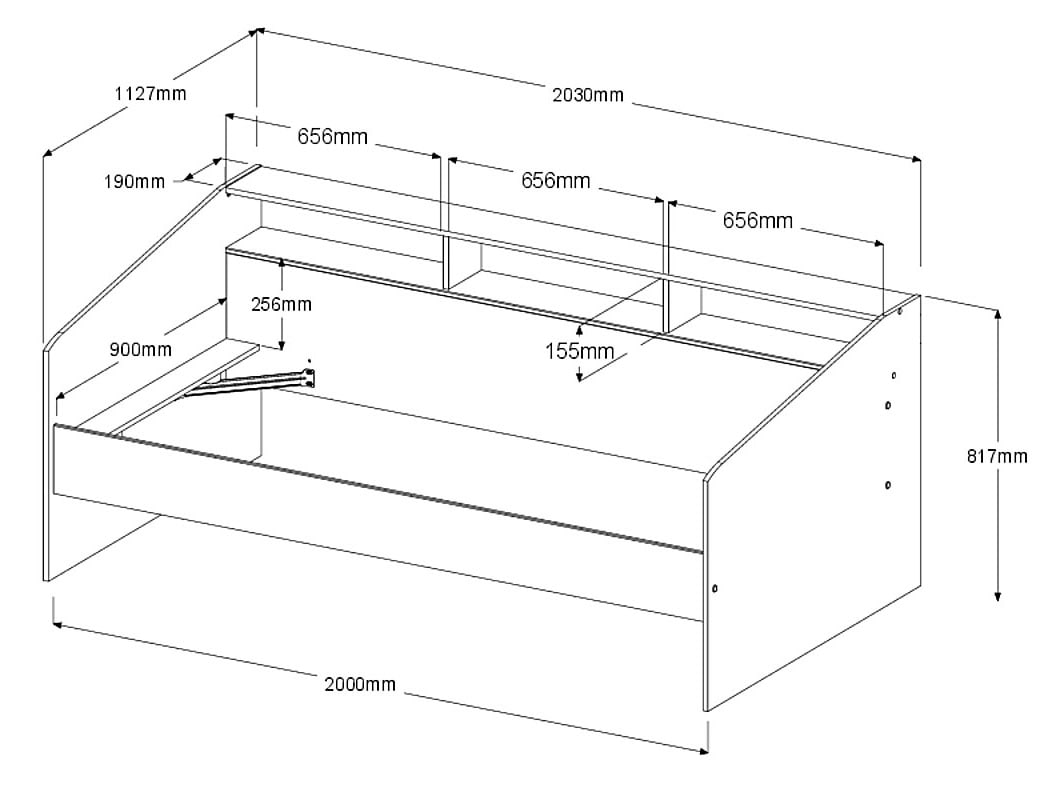 1127mm
2030mm
656mm
656mm
656mm
190mm
256mm
900mm
155mm
817mm
2000mm