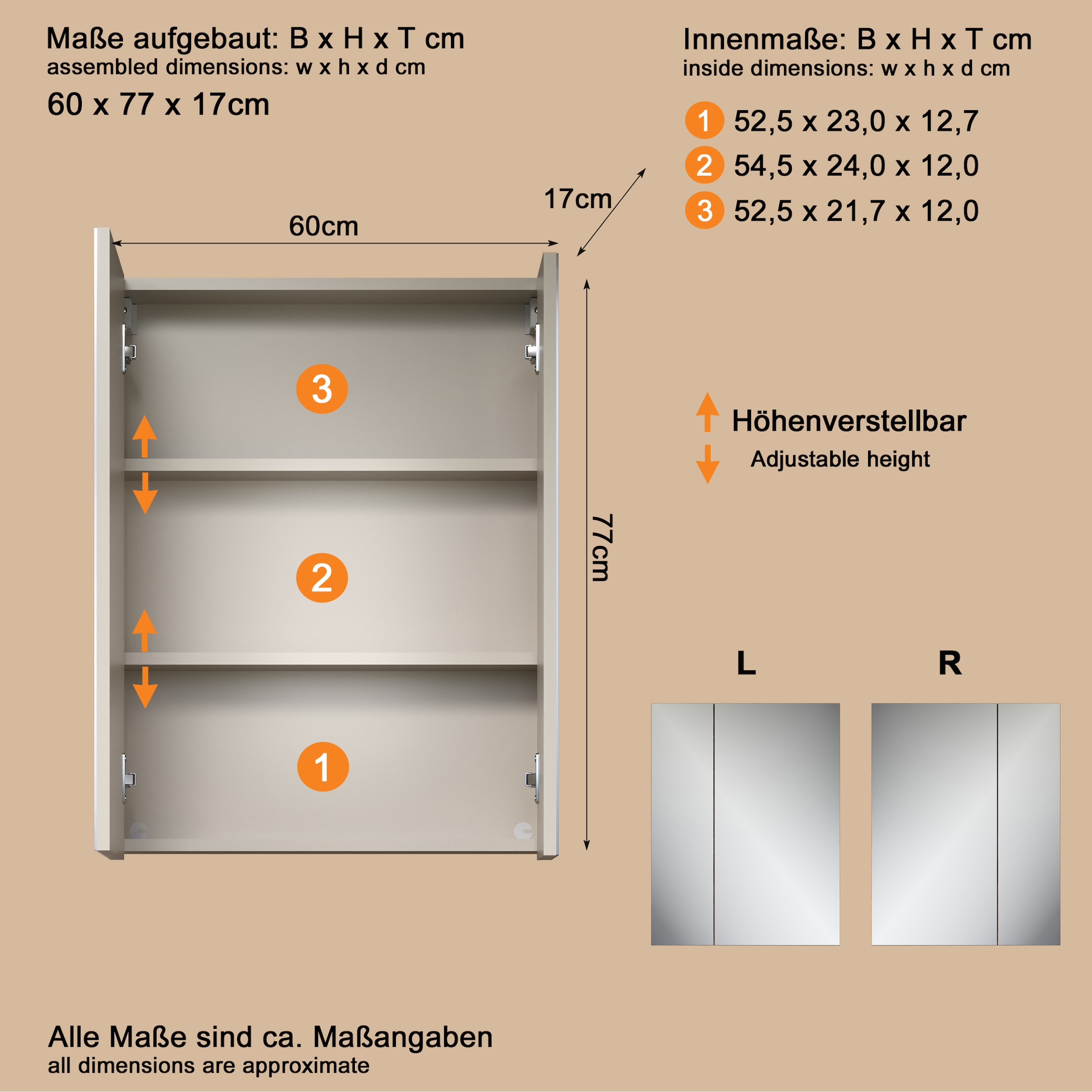 Maße aufgebaut: B x H x T cm
assembled dimensions: w x h x d cm
60 x 77 x 17cm

Innenmaße: B x H x T cm
inside dimensions: w x h x d cm

1 52,5 x 23,0 x 12,7
2 54,5 x 24,0 x 12,0
3 52,5 x 21,7 x 12,0

17cm

60cm

3

2

1

77cm

Höhenverstellbar
Adjustable height

L

R

Alle Maße sind ca. Maßangaben
all dimensions are approximate