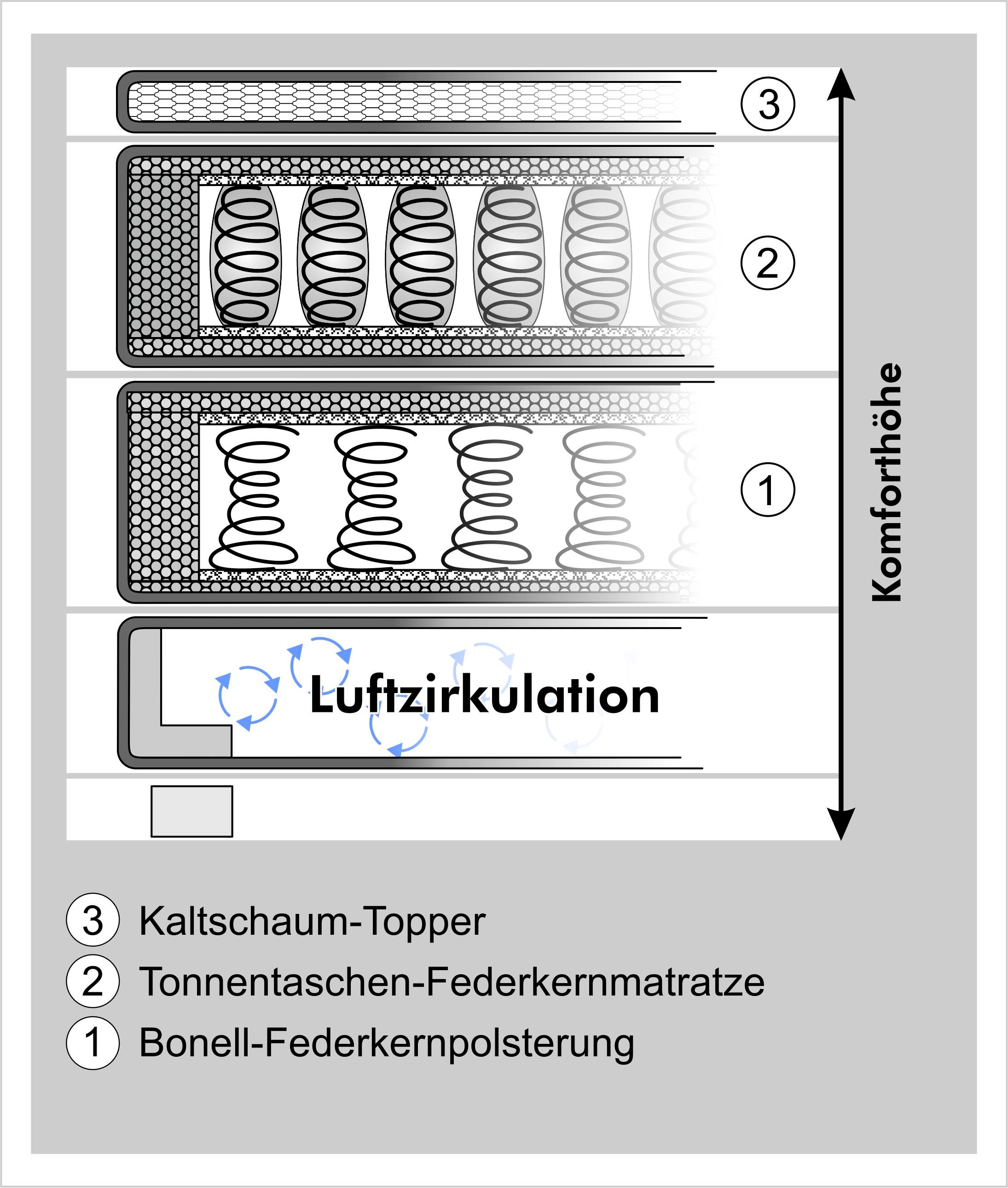 3

2

1

Komforthöhe

Luftzirkulation

3 Kaltschaum-Topper
2 Tonnentaschen-Federkernmatratze
1 Bonell-Federkernpolsterung