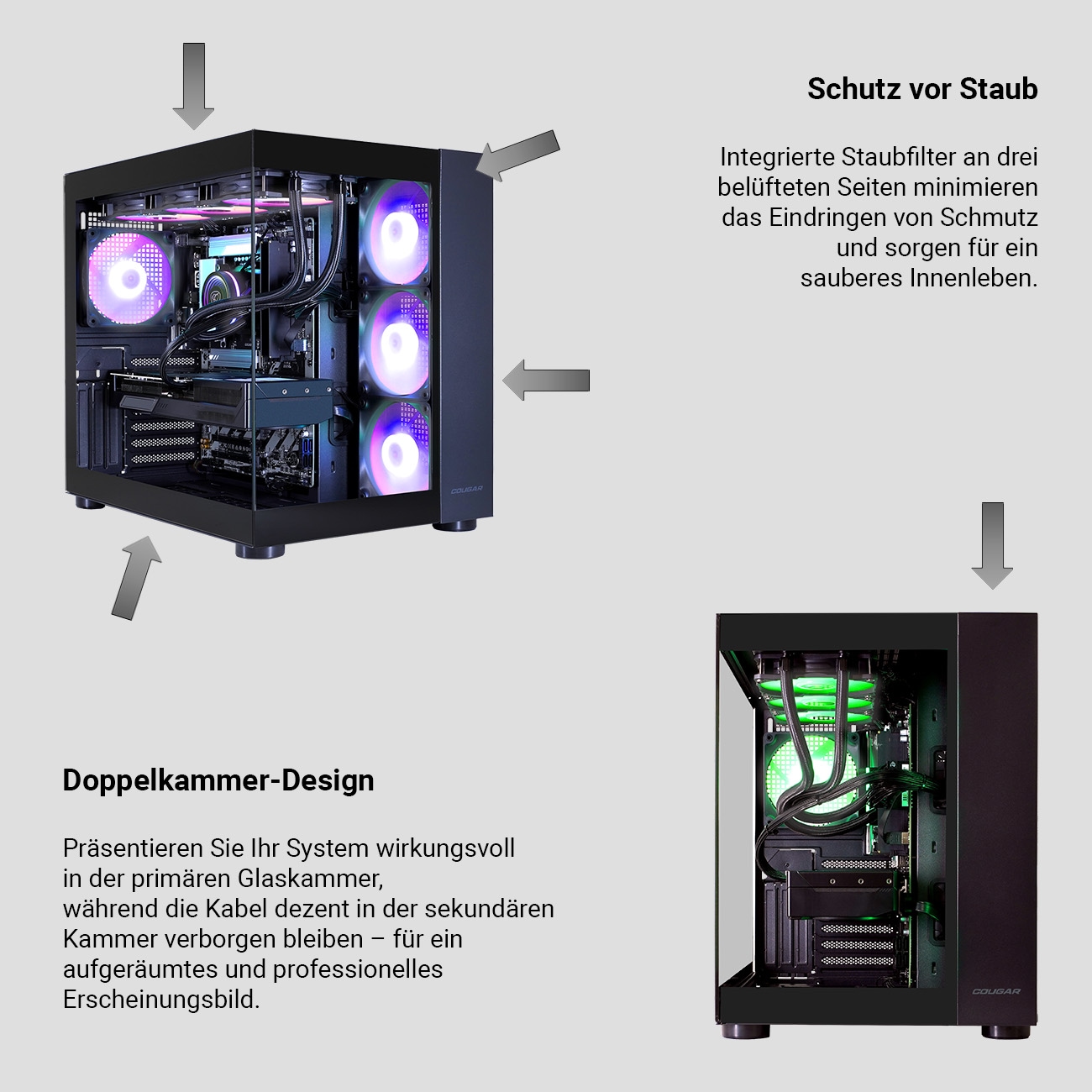 Schutz vor Staub

Integrierte Staubfilter an drei belüfteten Seiten minimieren das Eindringen von Schmutz und sorgen für ein sauberes Innenleben.

COUGAR

Doppelkammer-Design

Präsentieren Sie Ihr System wirkungsvoll in der primären Glaskammer, während die Kabel dezent in der sekundären Kammer verborgen bleiben – für ein aufgeräumtes und professionelles Erscheinungsbild.

COUGAR