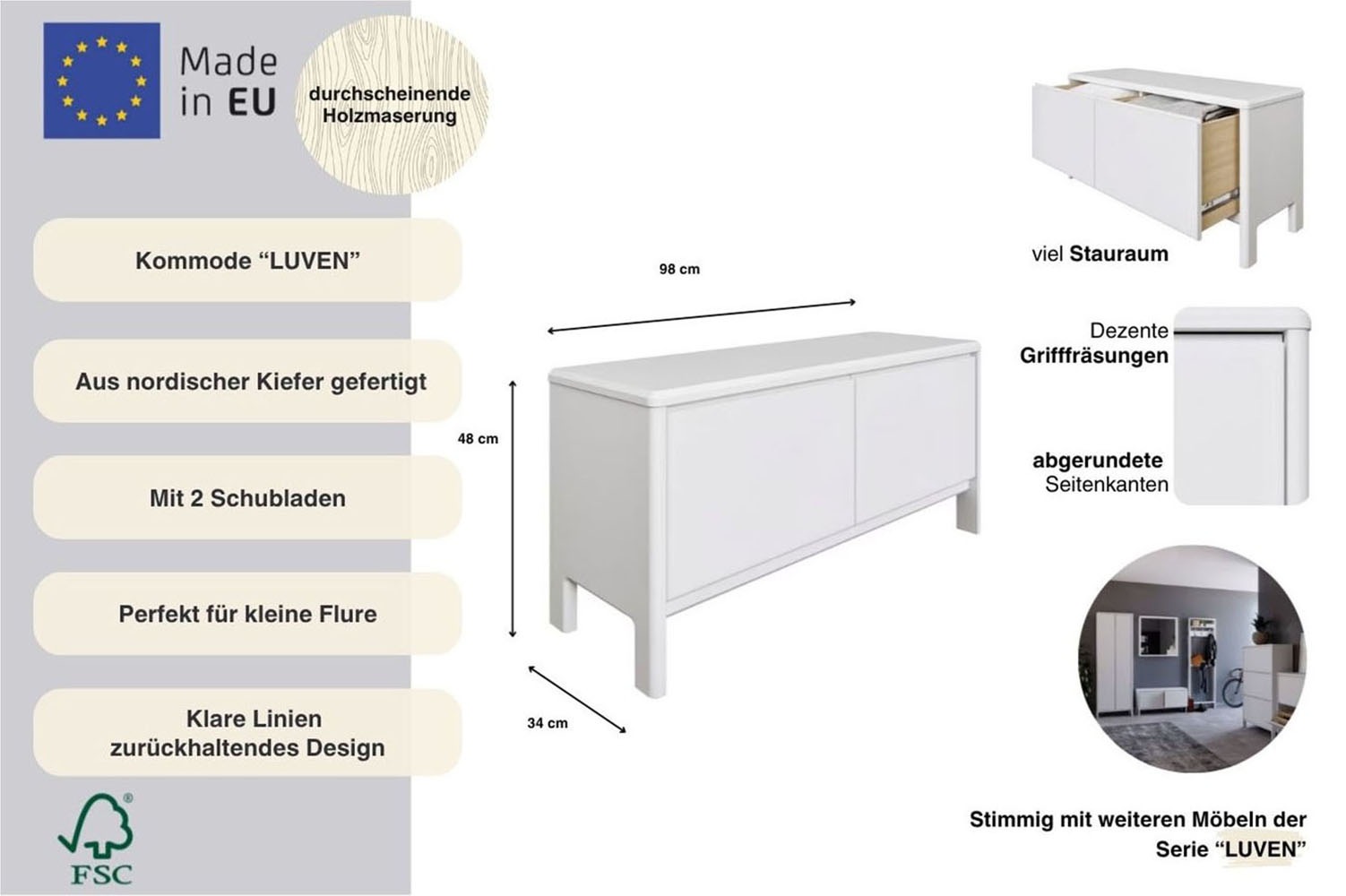 Made in EU

durchscheinende Holzmaserung

Kommode “LUVEN”

Aus nordischer Kiefer gefertigt

Mit 2 Schubladen

Perfekt für kleine Flure

Klare Linien
zurückhaltendes Design

FSC

98 cm

48 cm

34 cm

viel Stauraum

Dezente
Grifffräsungen

abgerundete
Seitenkanten

Stimmig mit weiteren Möbeln der Serie “LUVEN”