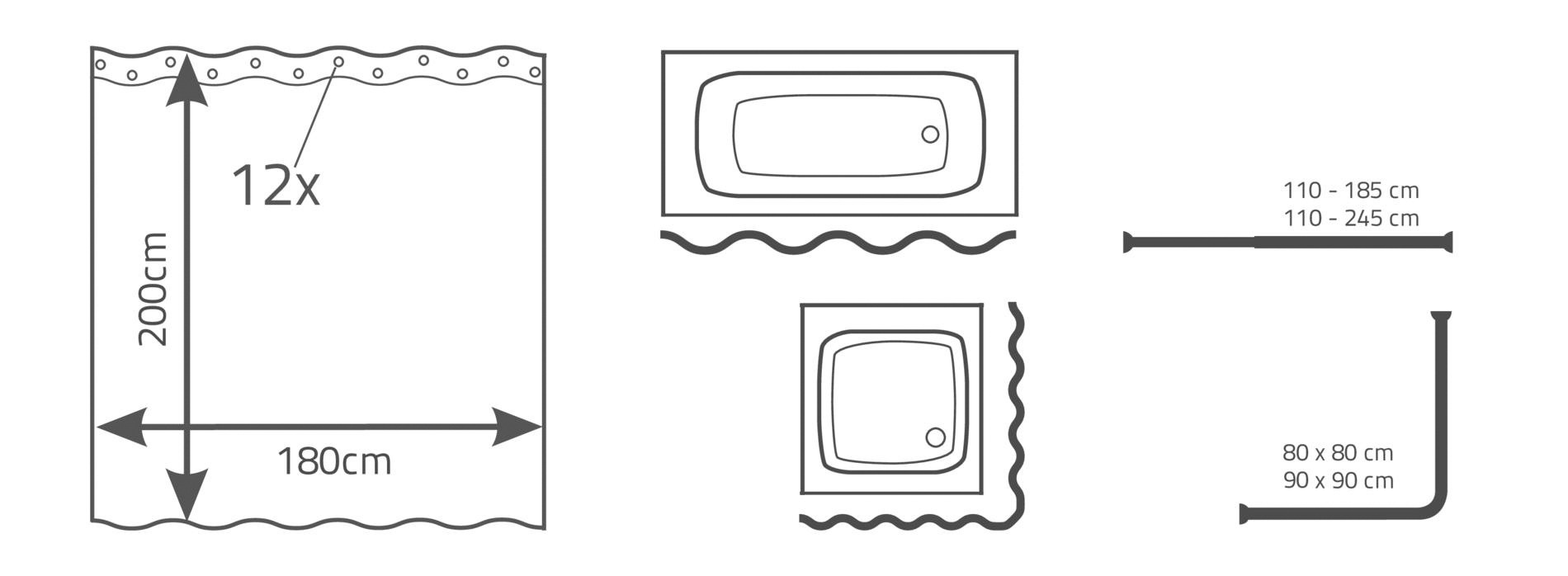 12x

200cm

180cm

110 - 185 cm
110 - 245 cm

80 x 80 cm
90 x 90 cm