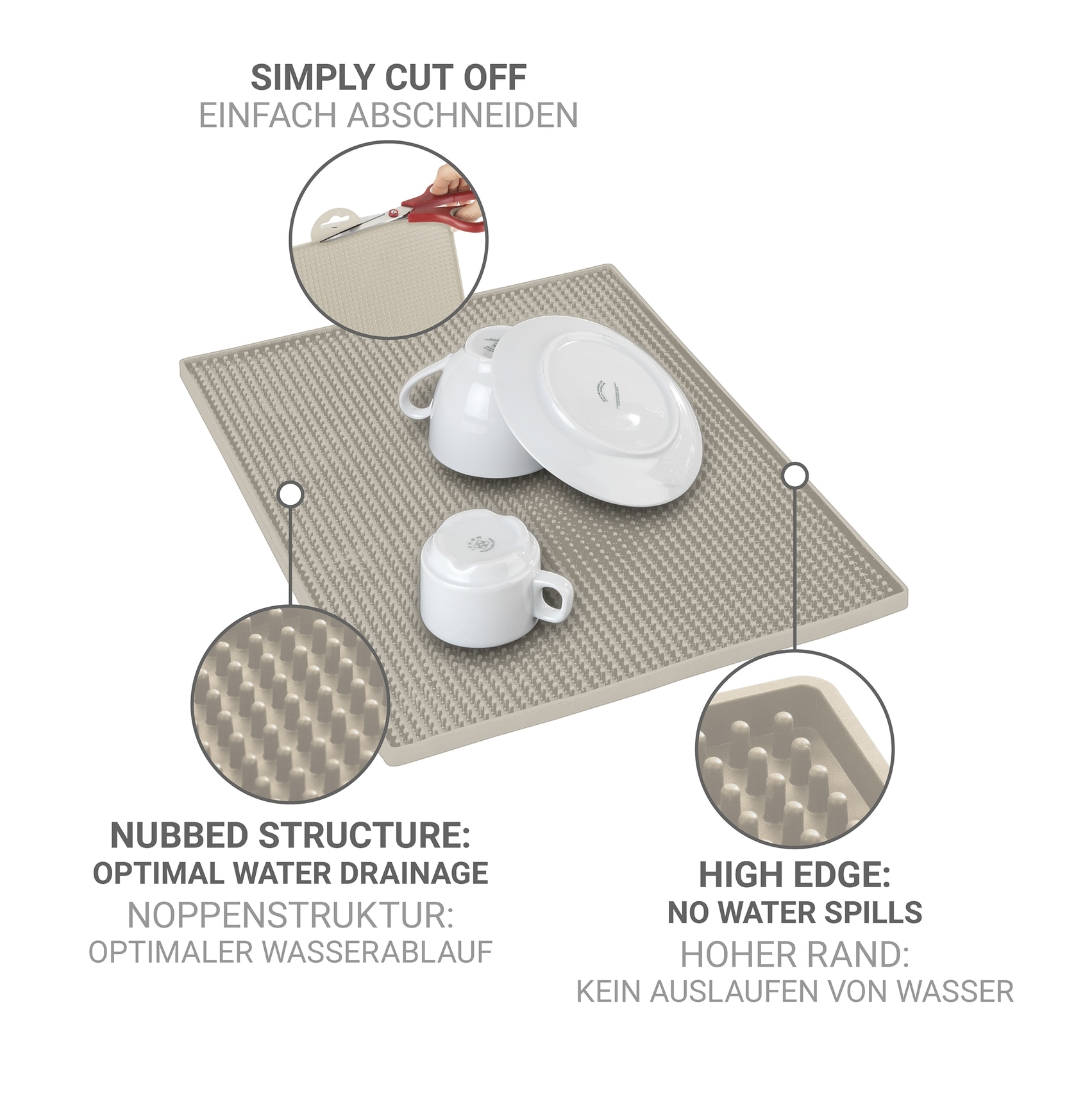 SIMPLY CUT OFF
EINFACH ABSCHNEIDEN

NUBBED STRUCTURE:
OPTIMAL WATER DRAINAGE
NOPPENSTRUKTUR:
OPTIMALER WASSERABLAUF

HIGH EDGE:
NO WATER SPILLS
HOHER RAND:
KEIN AUSLAUFEN VON WASSER