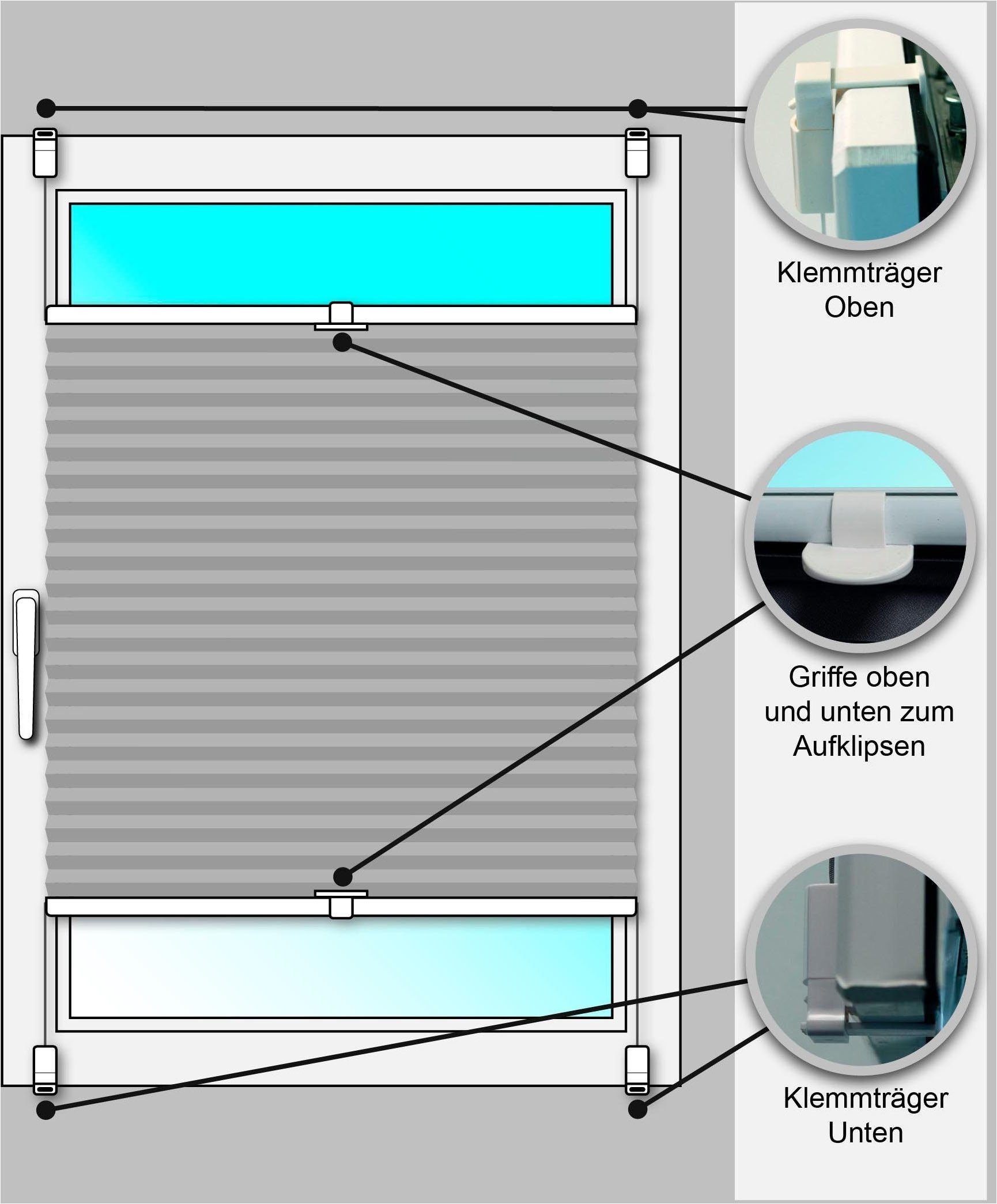 Klemmträger Oben

Griffe oben und unten zum Aufklipsen

Klemmträger Unten