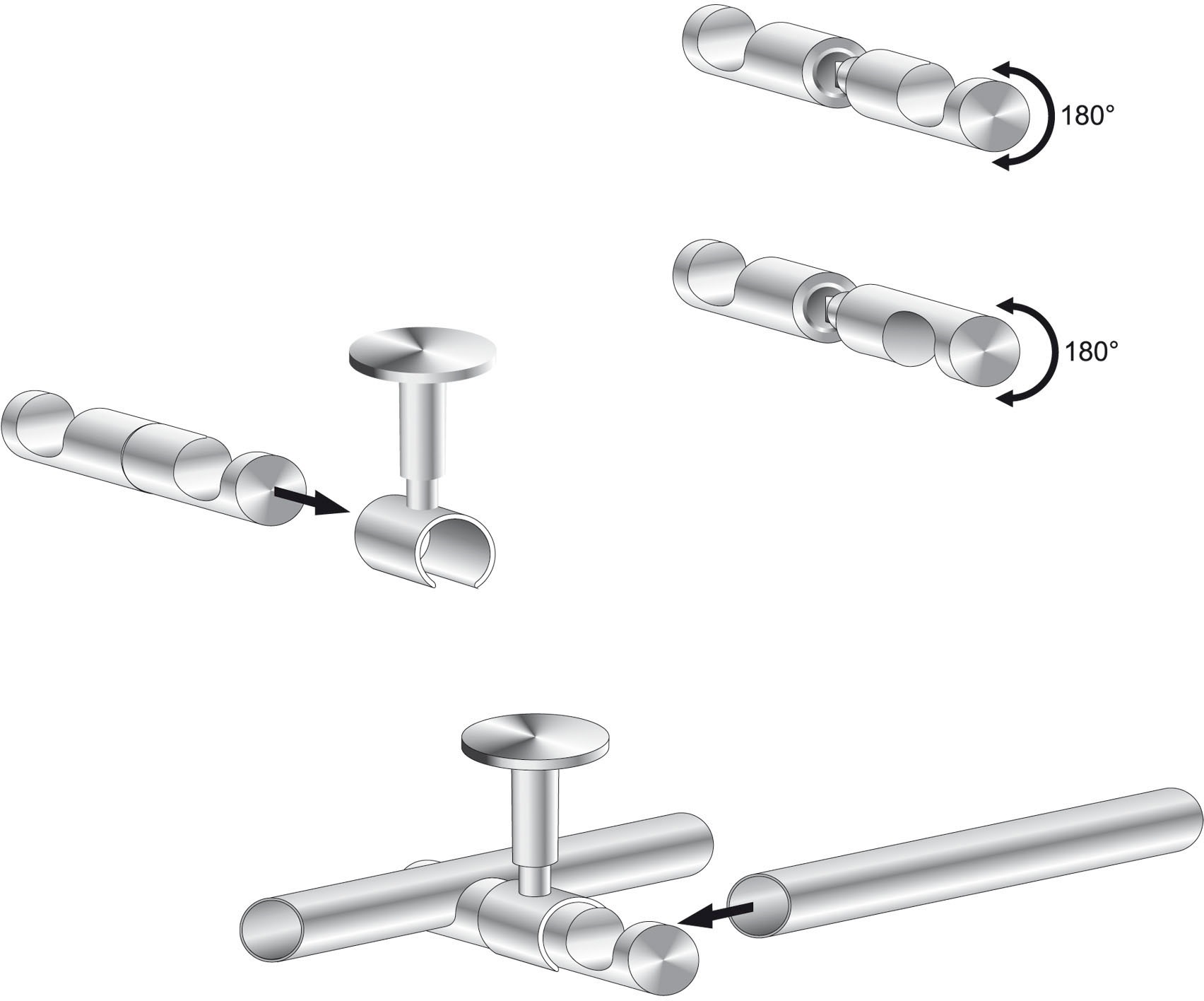 180°

180°