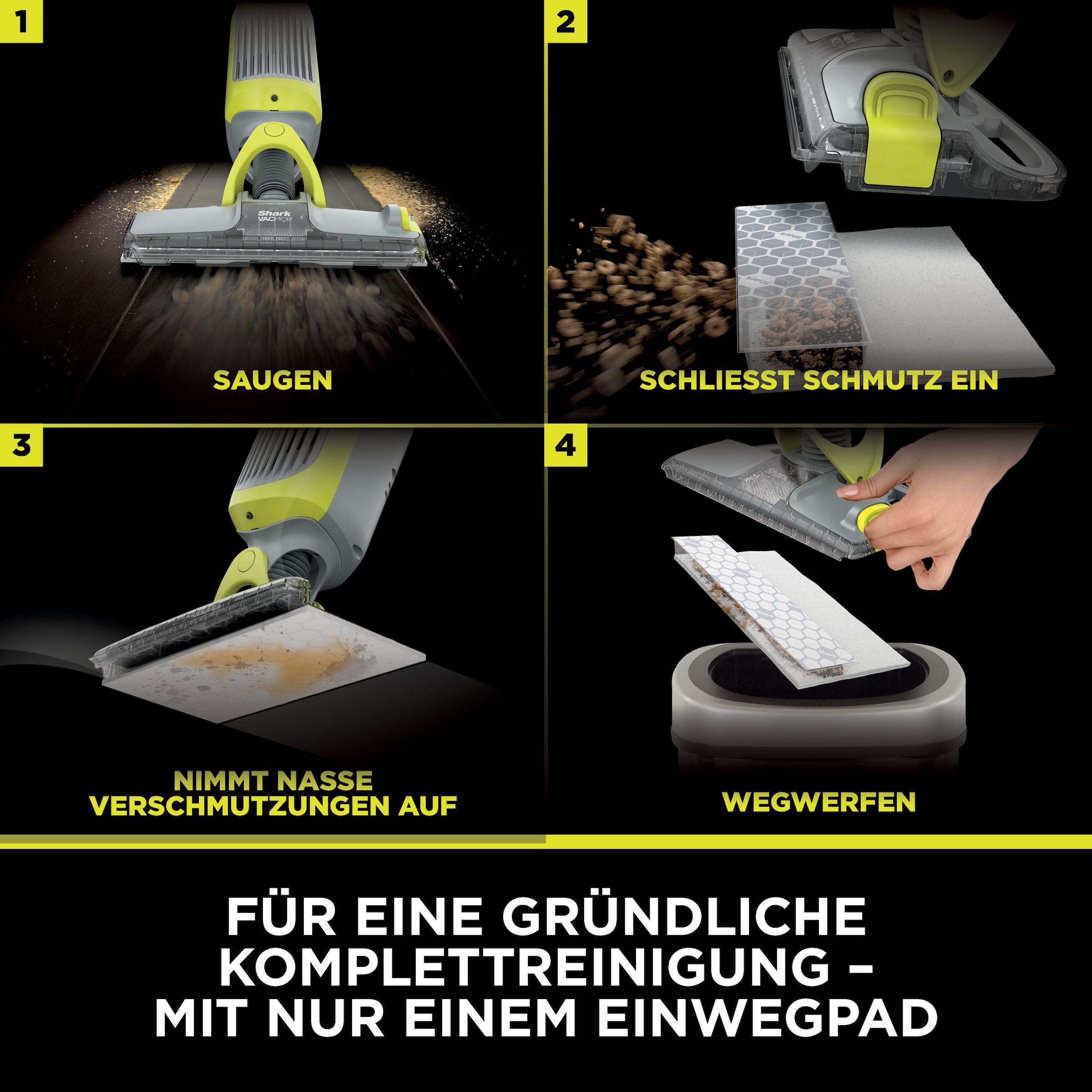 1

Shark
VACMOP

SAUGEN

2

SCHLIESST SCHMUTZ EIN

3

NIMMT NASSE VERSCHMUTZUNGEN AUF

4

WEGWERFEN

FÜR EINE GRÜNDLICHE KOMPLETTREINIGUNG – MIT NUR EINEM EINWEGPAD