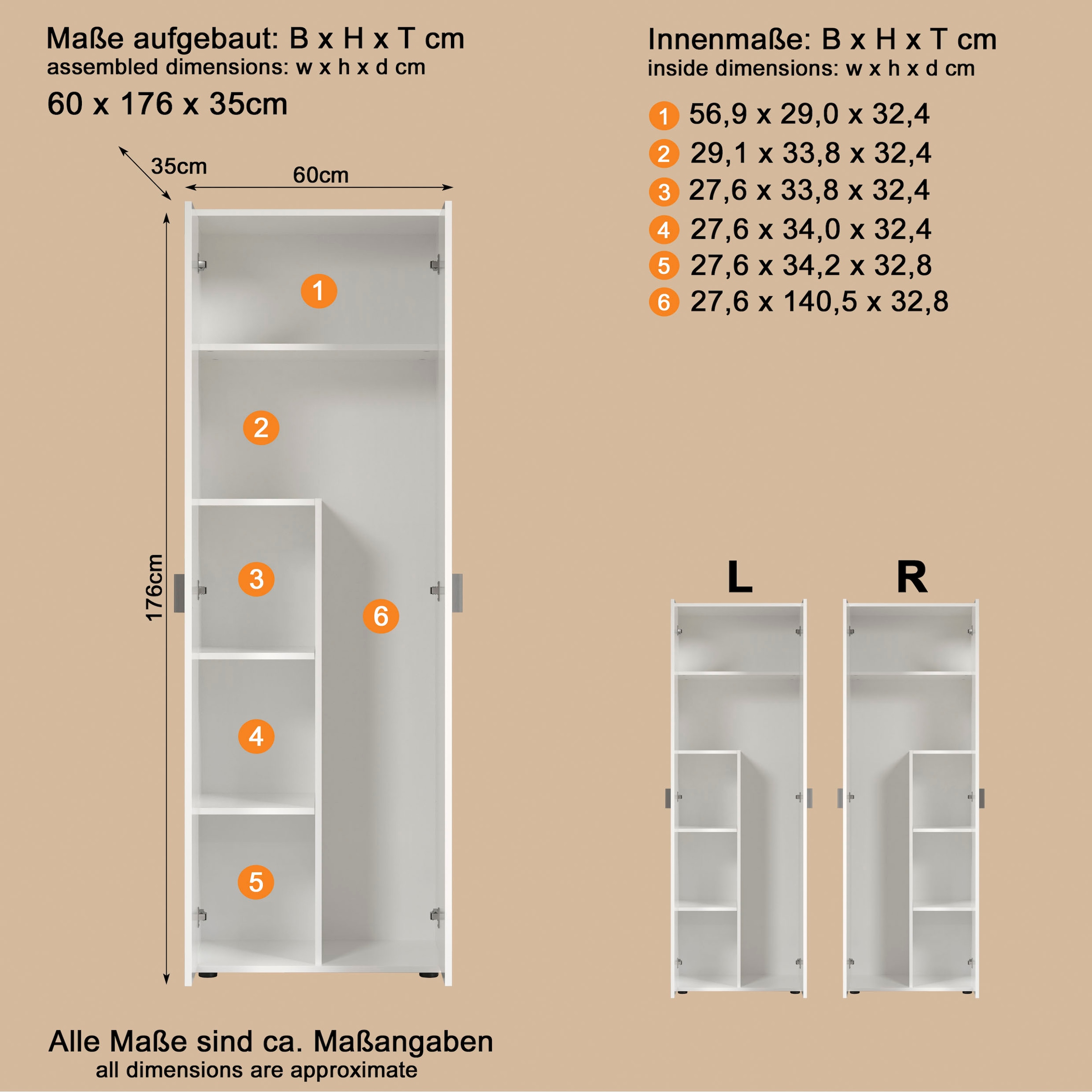 Maße aufgebaut: B x H x T cm
assembled dimensions: w x h x d cm
60 x 176 x 35cm

35cm
60cm
176cm

1
2
3
4
5
6

Innenmaße: B x H x T cm
inside dimensions: w x h x d cm

1 56,9 x 29,0 x 32,4
2 29,1 x 33,8 x 32,4
3 27,6 x 33,8 x 32,4
4 27,6 x 34,0 x 32,4
5 27,6 x 34,2 x 32,8
6 27,6 x 140,5 x 32,8

L
R

Alle Maße sind ca. Maßangaben
all dimensions are approximate