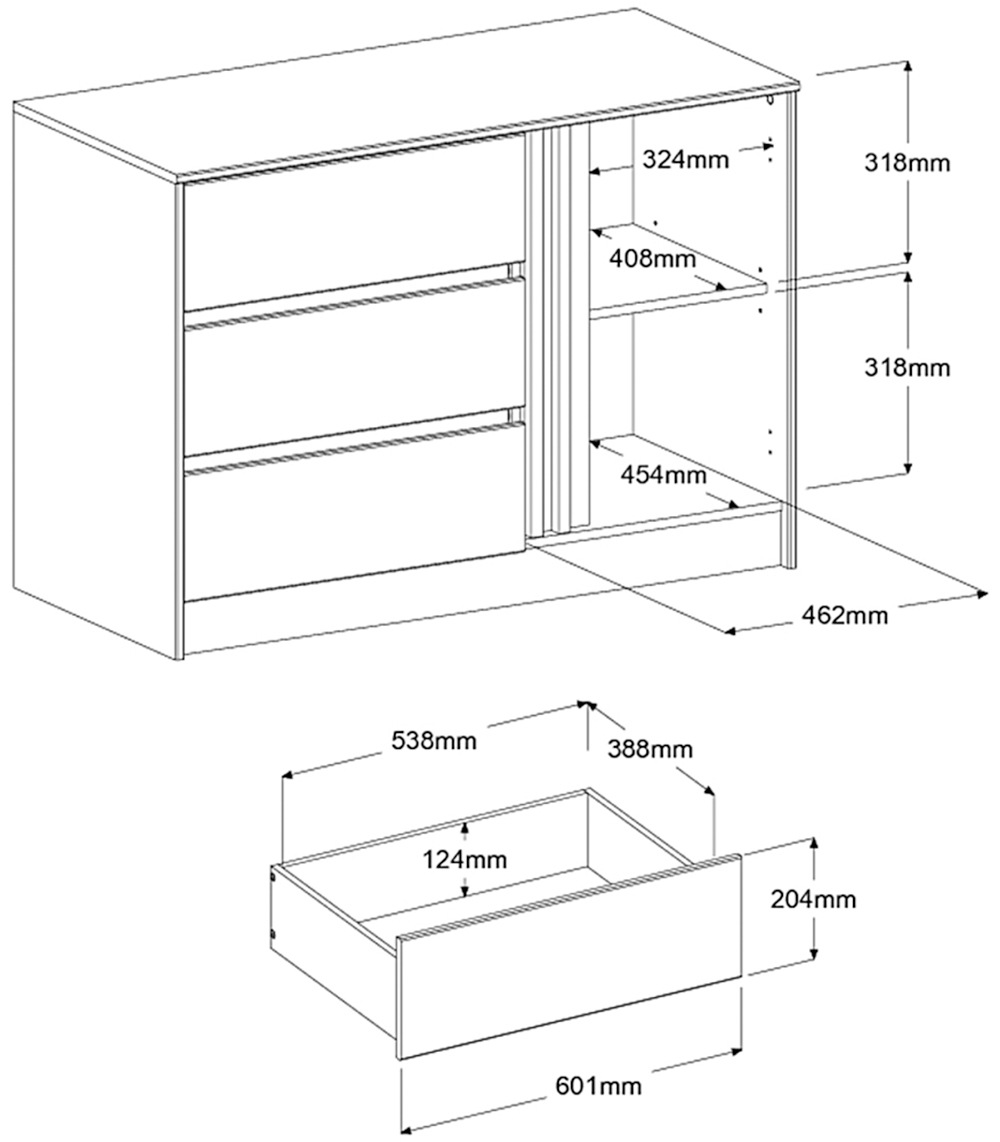 324mm
318mm
408mm
318mm
454mm
462mm

538mm
388mm
124mm
204mm
601mm