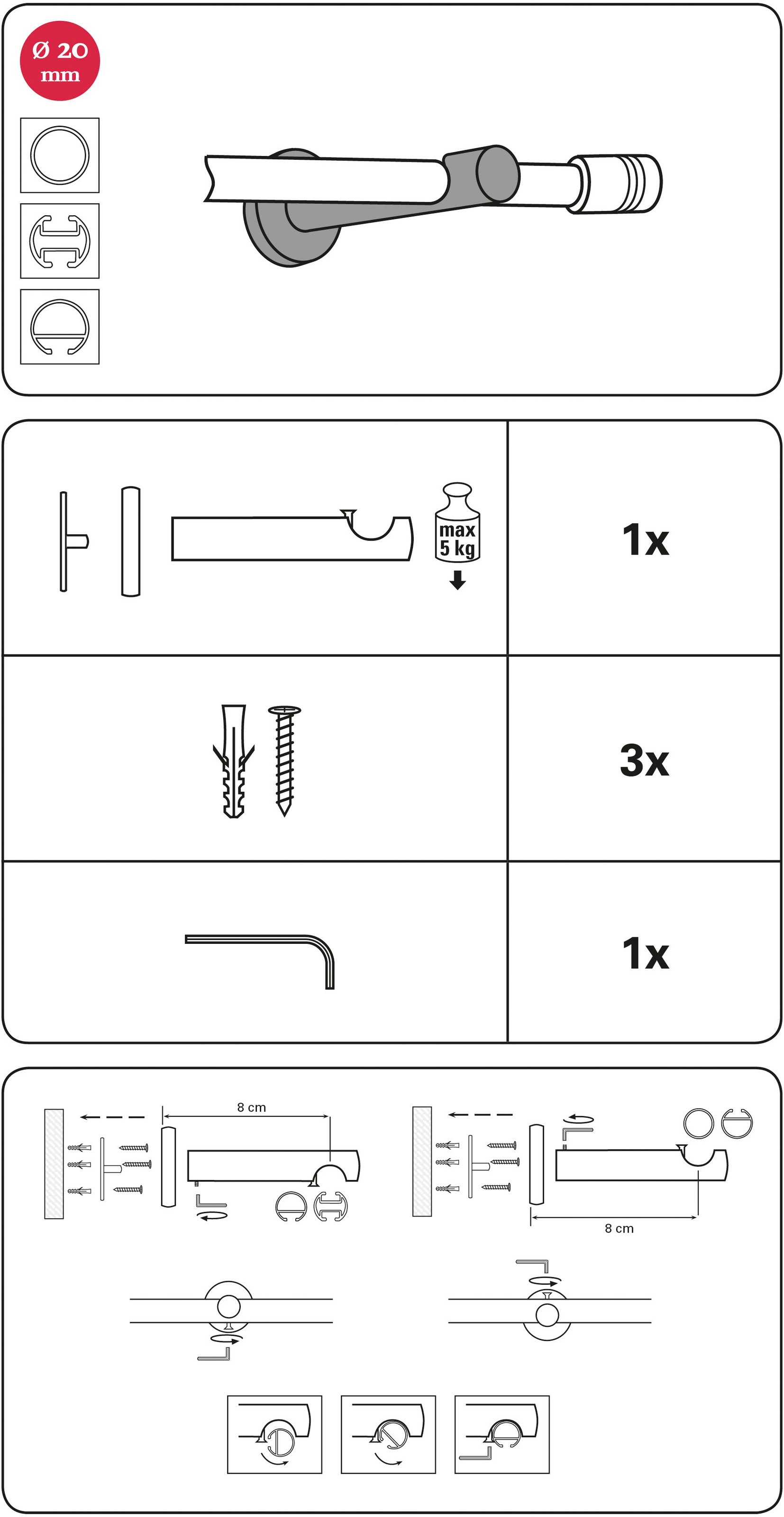 Ø 20 mm

max 5 kg

1x

3x

1x

8 cm

8 cm