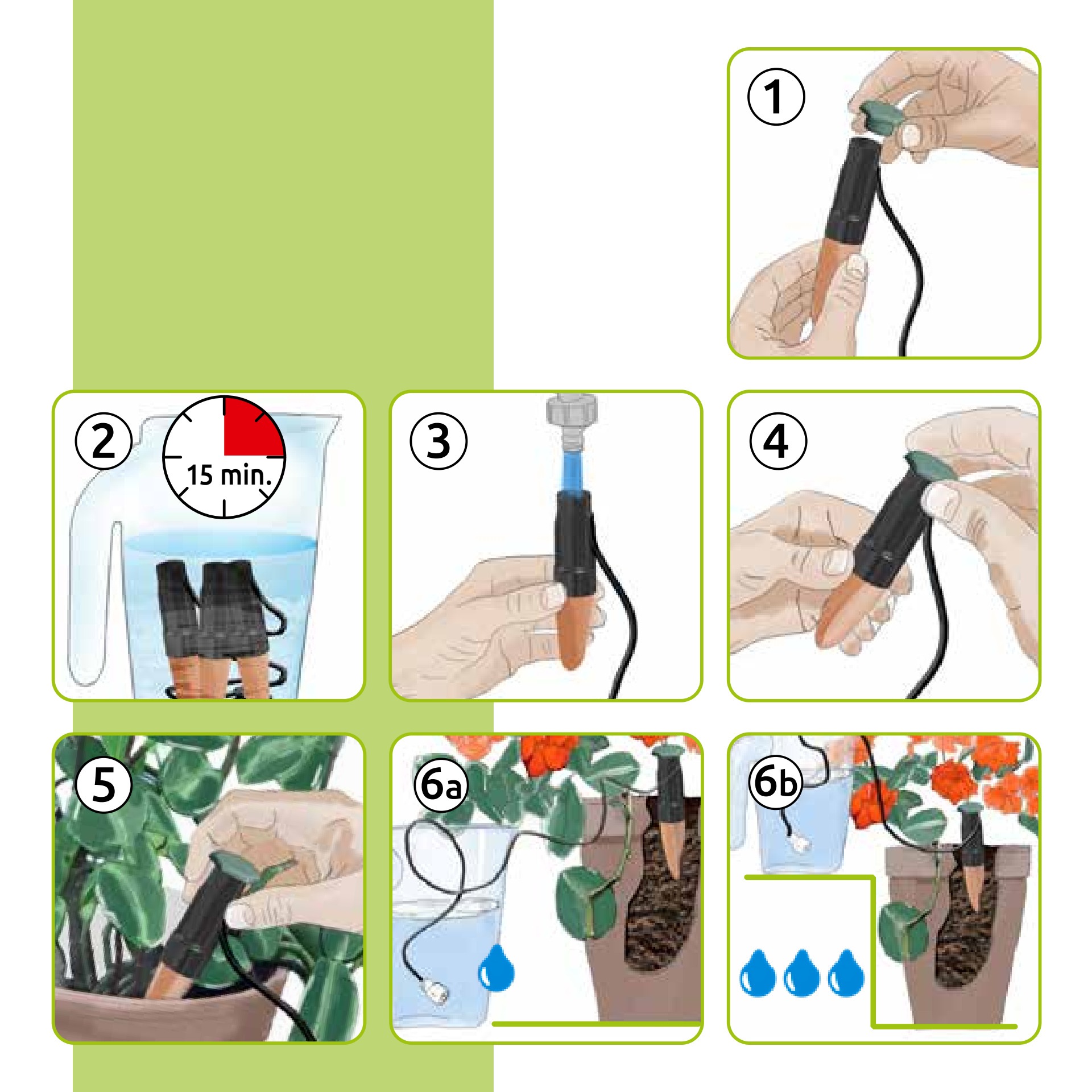 1

2

15 min.

3

4

5

6a

6b