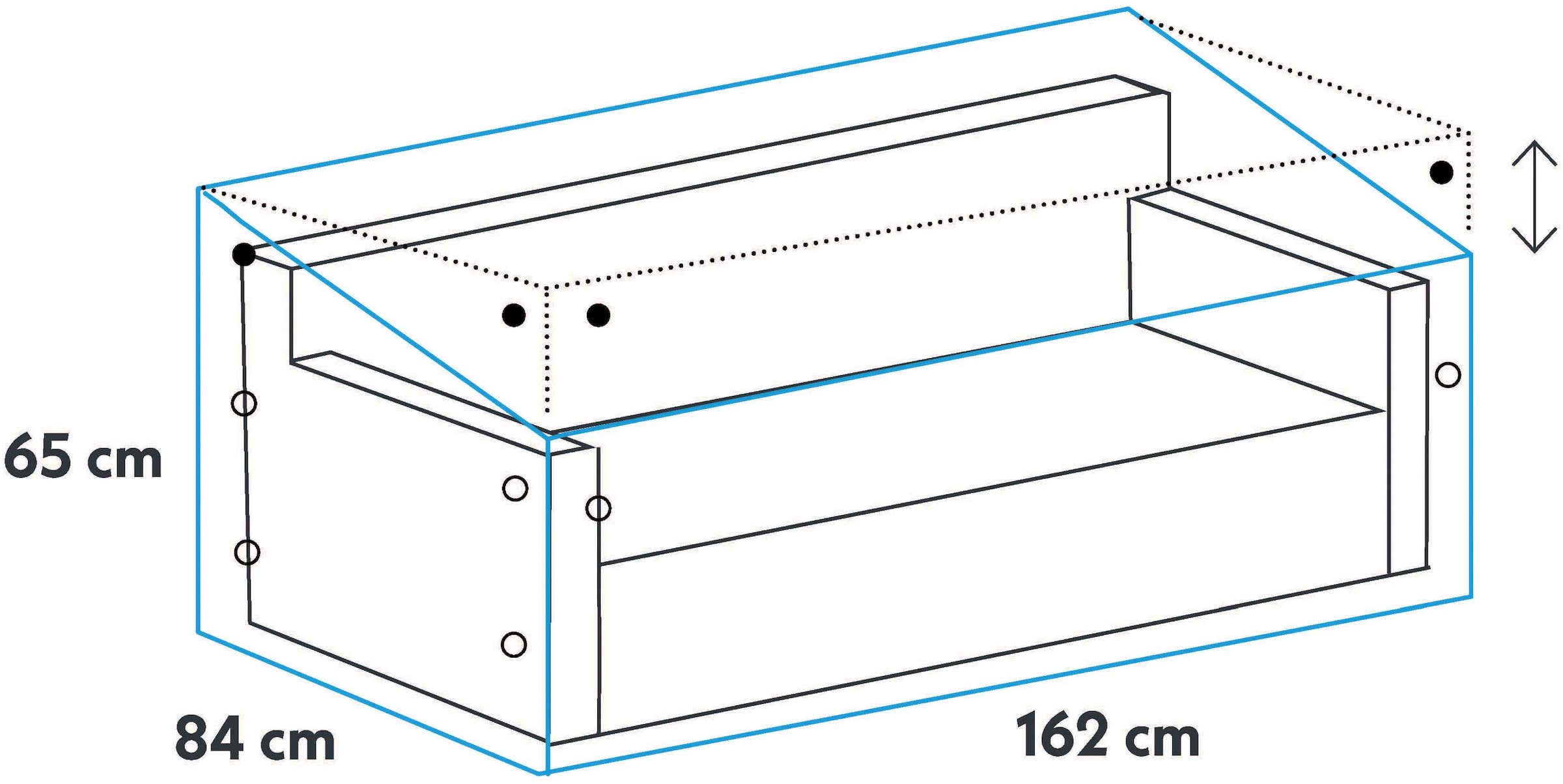 65 cm

84 cm

162 cm