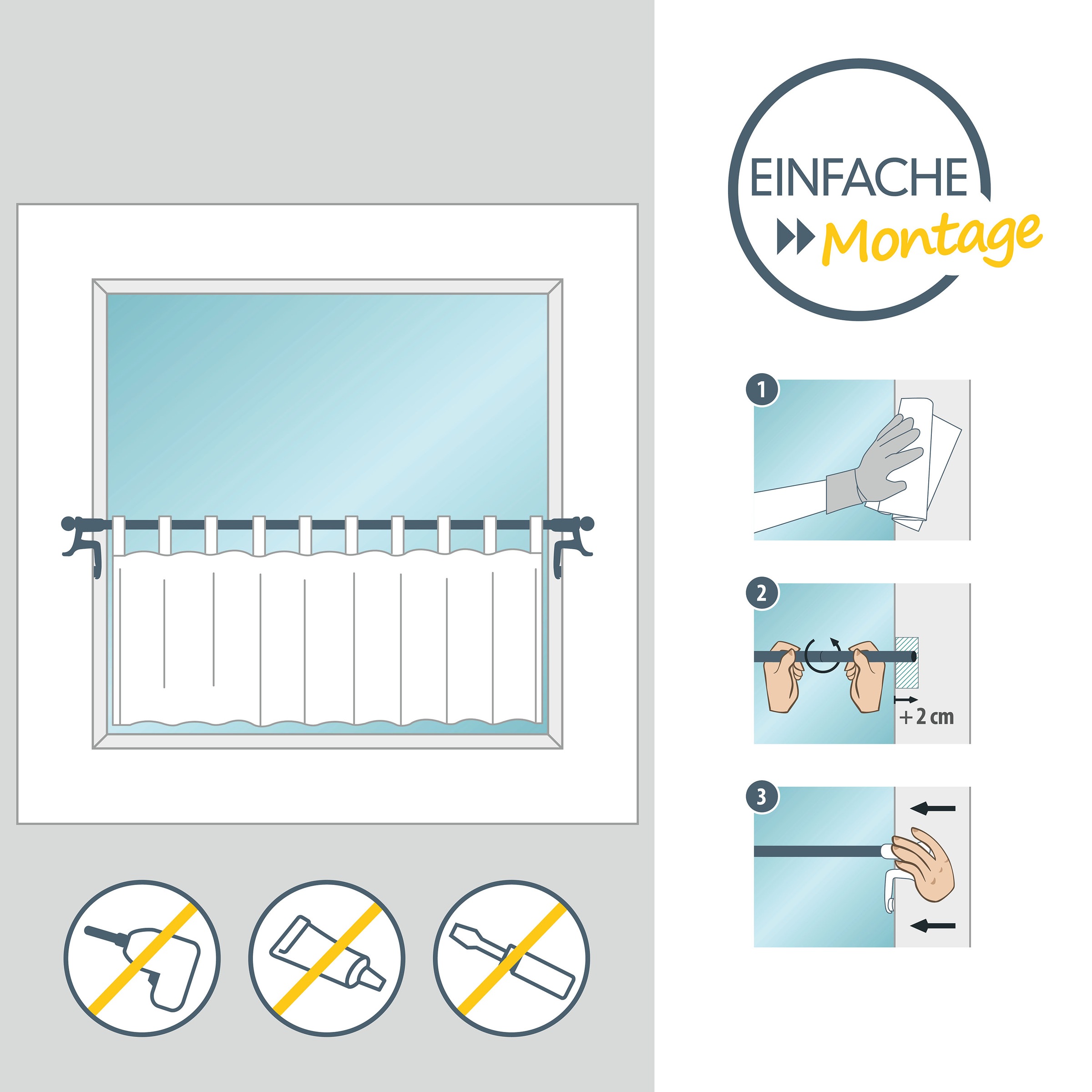 EINFACHE
Montage

1

2

+ 2 cm

3