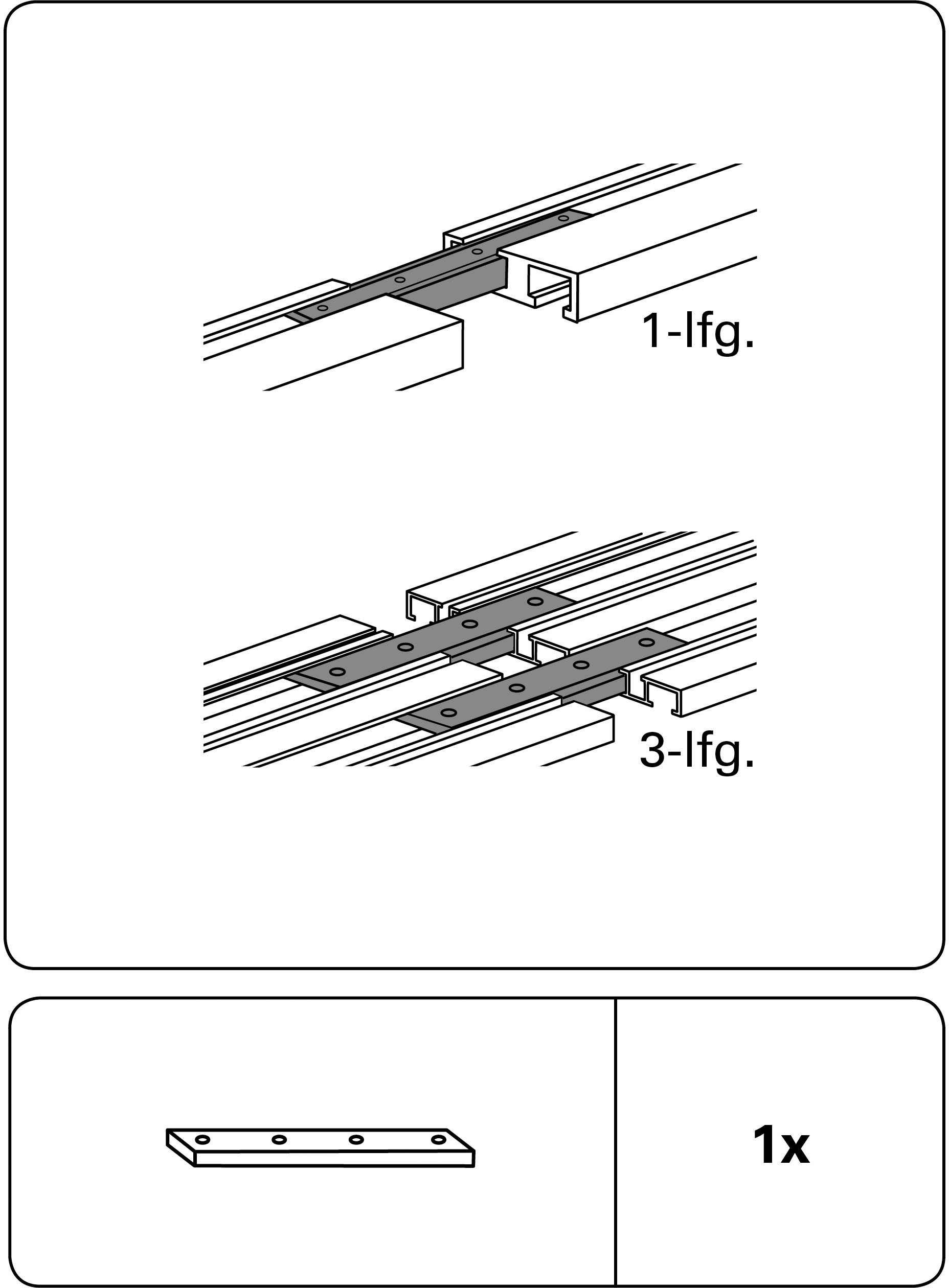 1-lfg.

3-lfg.

1x