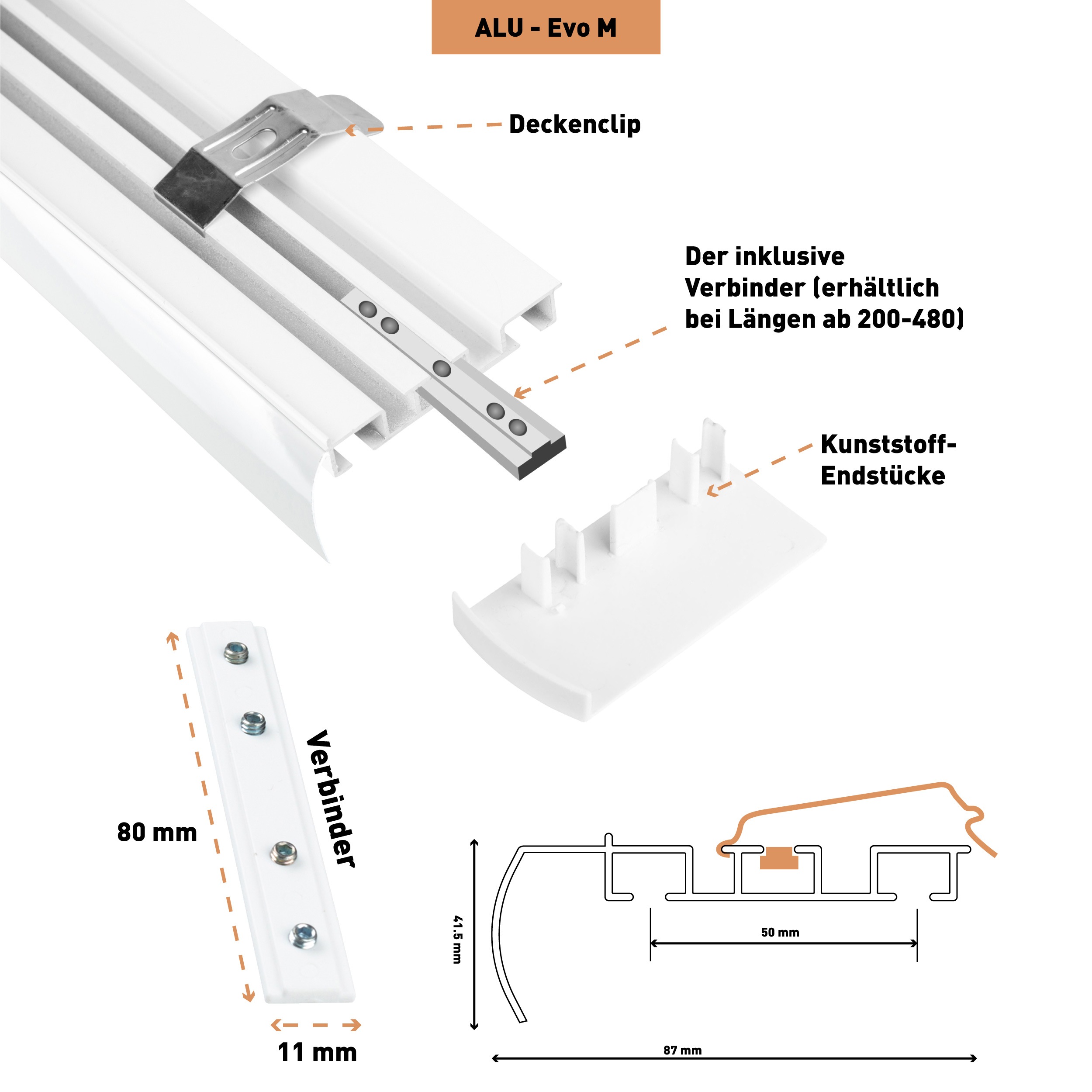 ALU - Evo M

Deckenclip

Der inklusive Verbinder (erhältlich bei Längen ab 200-480)

Kunststoff-Endstücke

80 mm

Verbinder

11 mm

41.5 mm

50 mm

87 mm