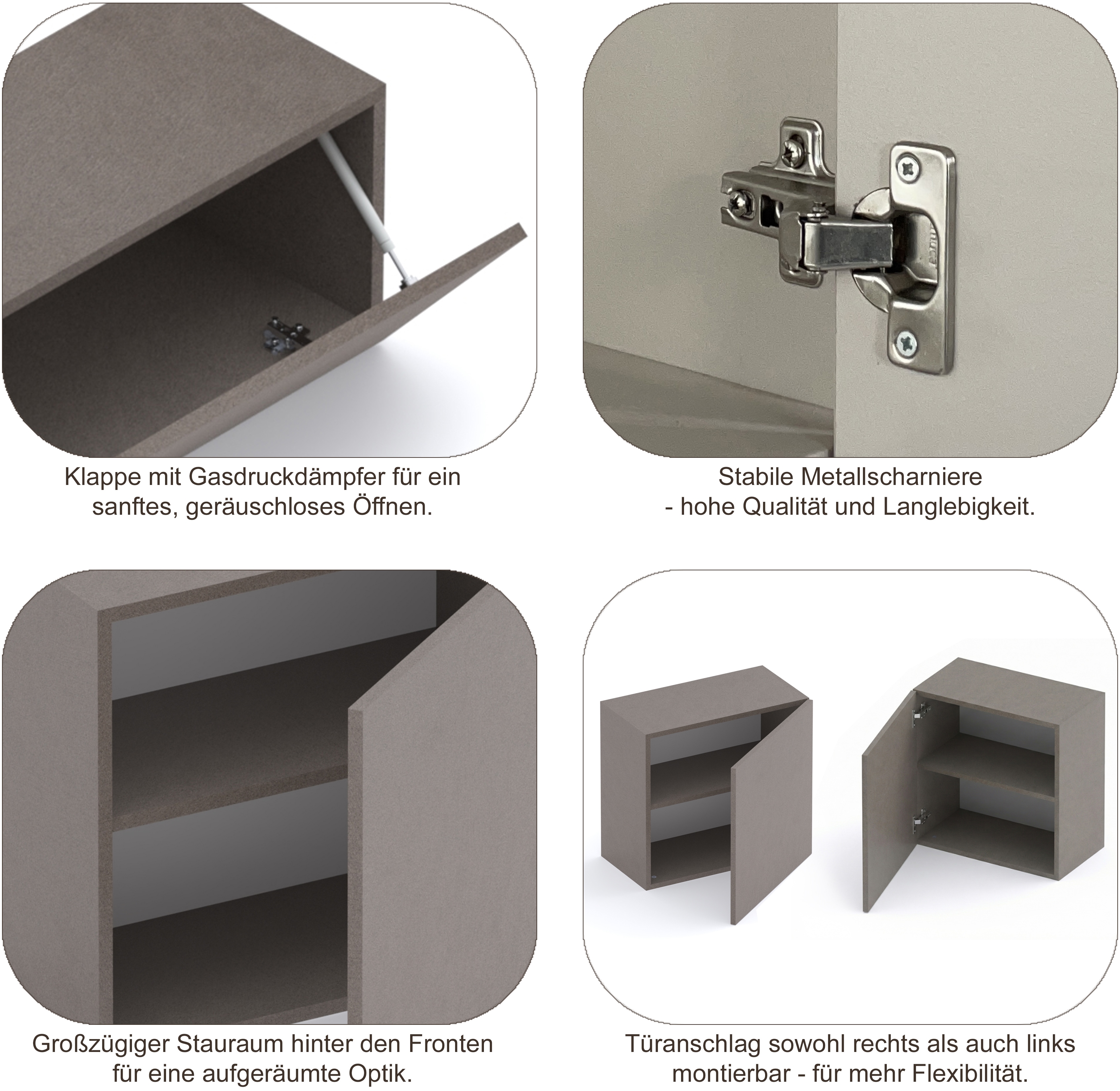 Klappe mit Gasdruckdämpfer für ein sanftes, geräuschloses Öffnen.

Stabile Metallscharniere
- hohe Qualität und Langlebigkeit.

Großzügiger Stauraum hinter den Fronten für eine aufgeräumte Optik.

Türanschlag sowohl rechts als auch links montierbar - für mehr Flexibilität.