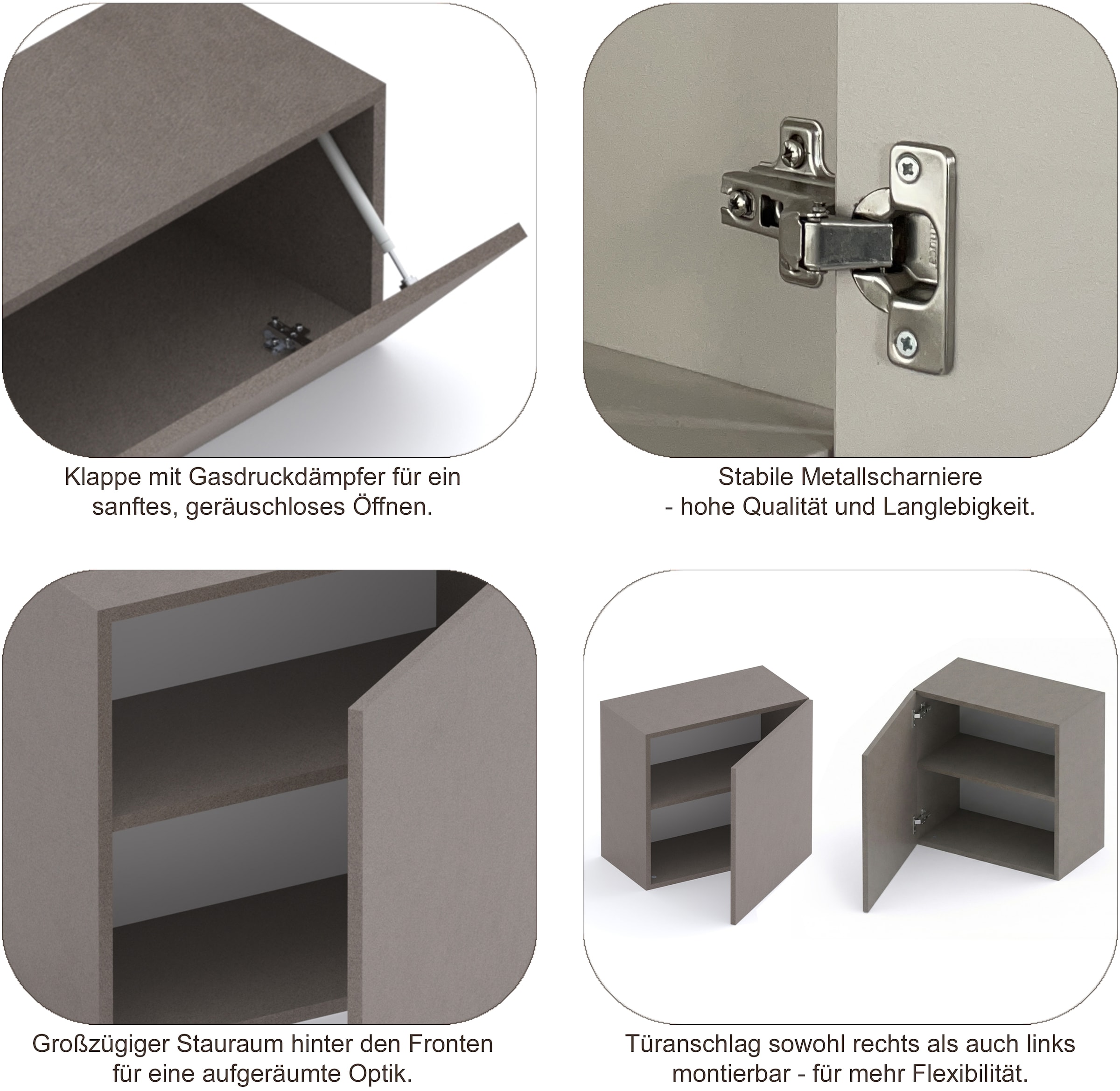 Klappe mit Gasdruckdämpfer für ein sanftes, geräuschloses Öffnen.

Stabile Metallscharniere
- hohe Qualität und Langlebigkeit.

Großzügiger Stauraum hinter den Fronten für eine aufgeräumte Optik.

Türanschlag sowohl rechts als auch links montierbar - für mehr Flexibilität.