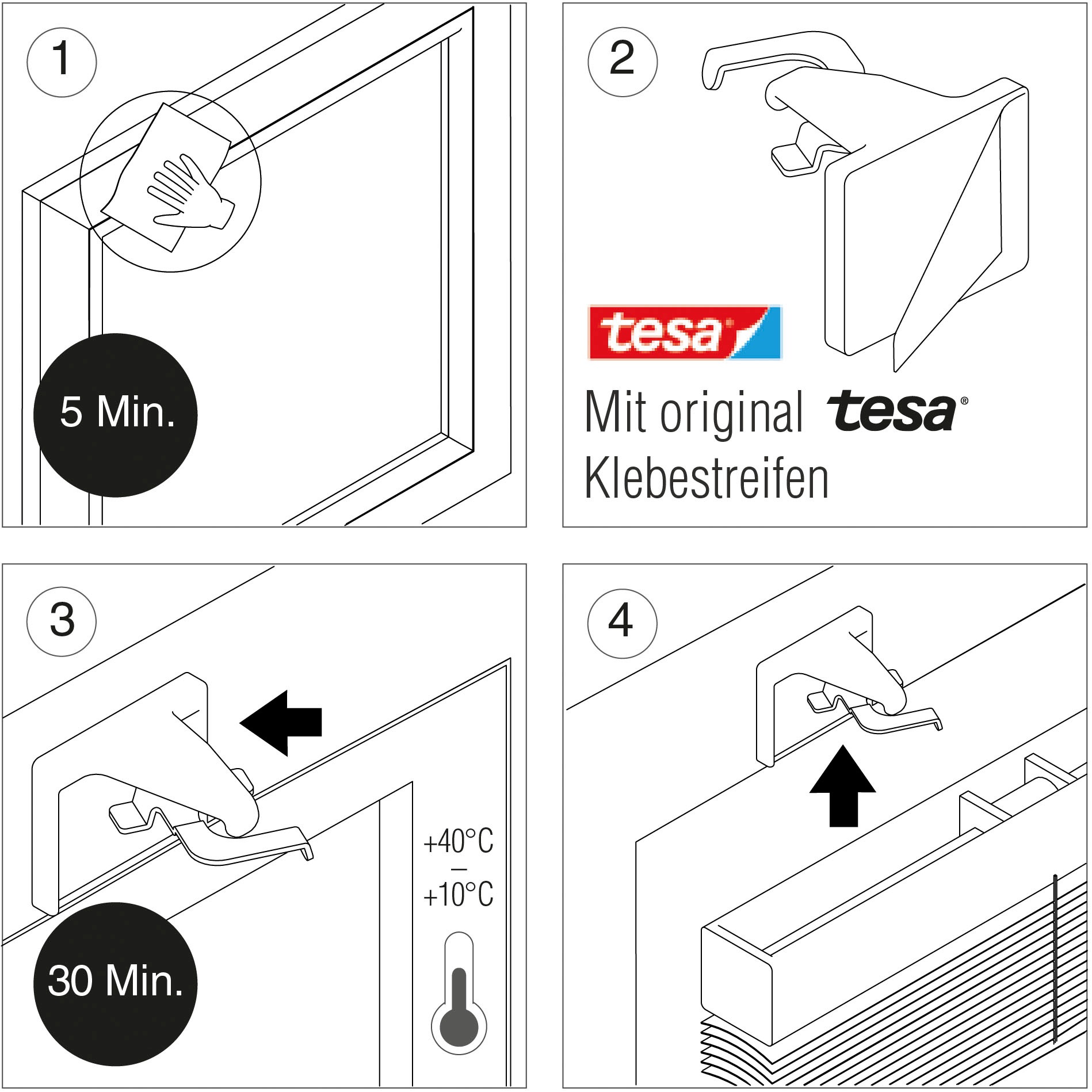 1

5 Min.

2

tesa

Mit original tesa® Klebestreifen

3

+40°C
—
+10°C

30 Min.

4