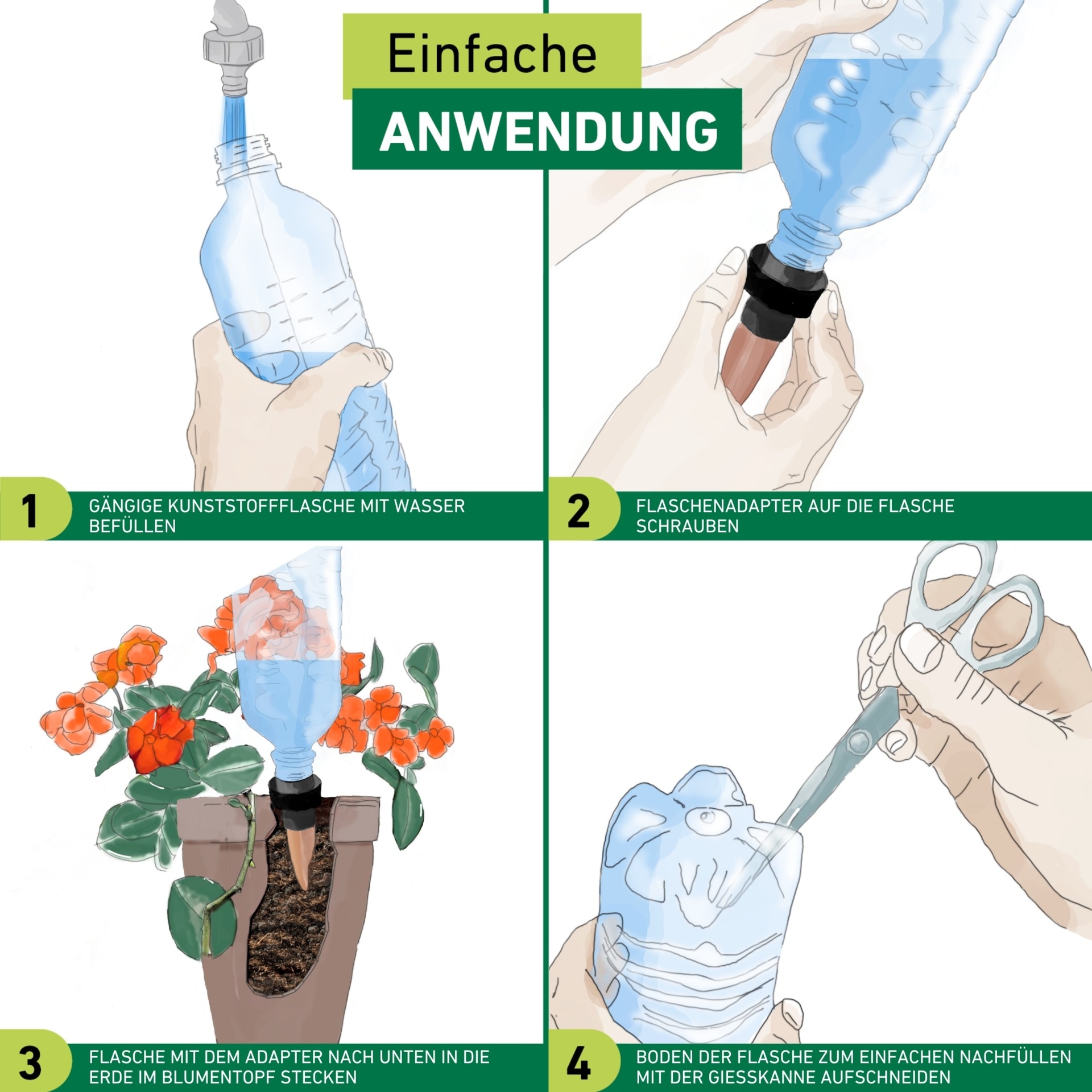 Einfache
ANWENDUNG

1
GÄNGIGE KUNSTSTOFFFLASCHE MIT WASSER BEFÜLLEN

2
FLASCHENADAPTER AUF DIE FLASCHE SCHRAUBEN

3
FLASCHE MIT DEM ADAPTER NACH UNTEN IN DIE ERDE IM BLUMENTOPF STECKEN

4
BODEN DER FLASCHE ZUM EINFACHEN NACHFÜLLEN MIT DER GIESSKANNE AUFSCHNEIDEN