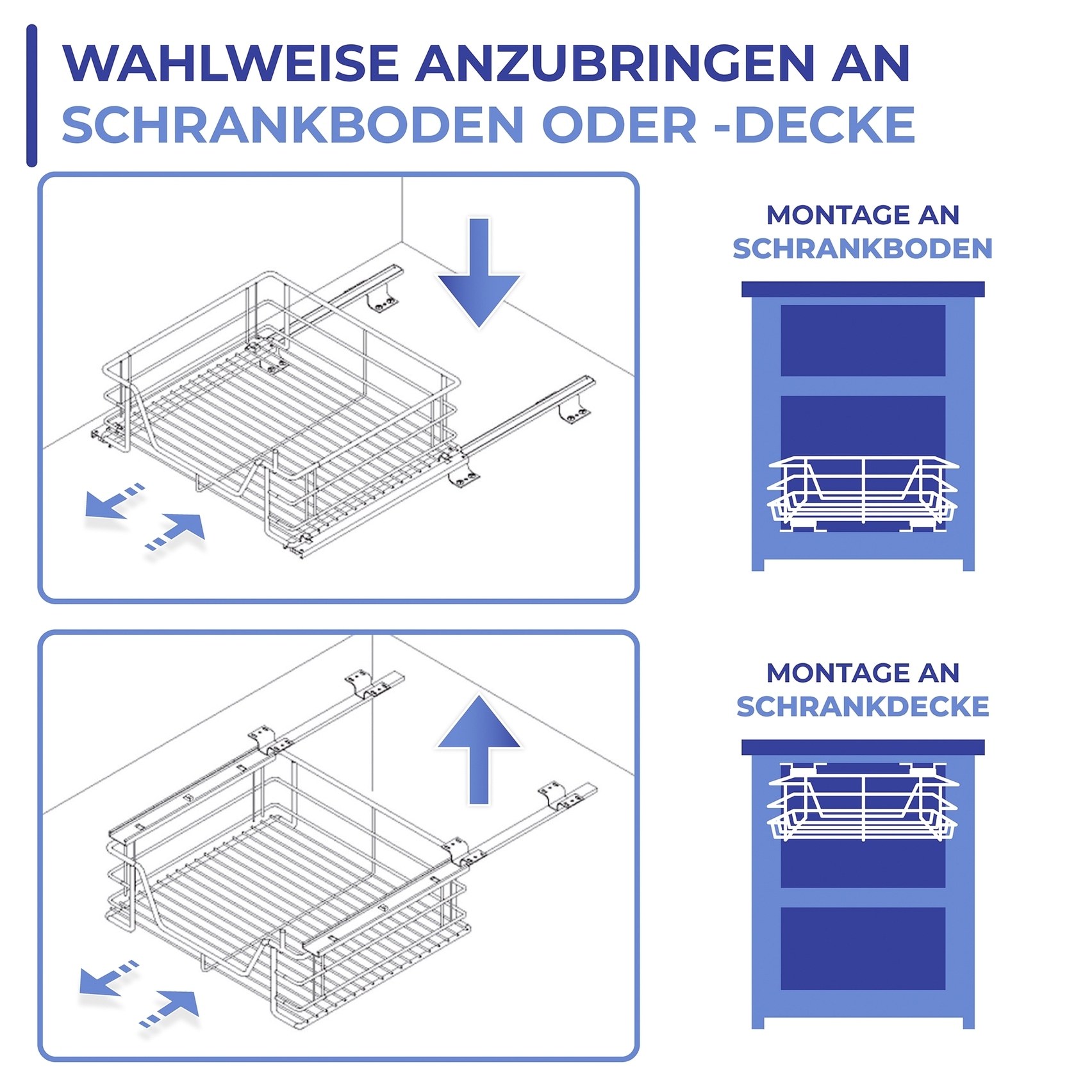 WAHLWEISE ANZUBRINGEN AN
SCHRANKBODEN ODER -DECKE

MONTAGE AN
SCHRANKBODEN

MONTAGE AN
SCHRANKDECKE