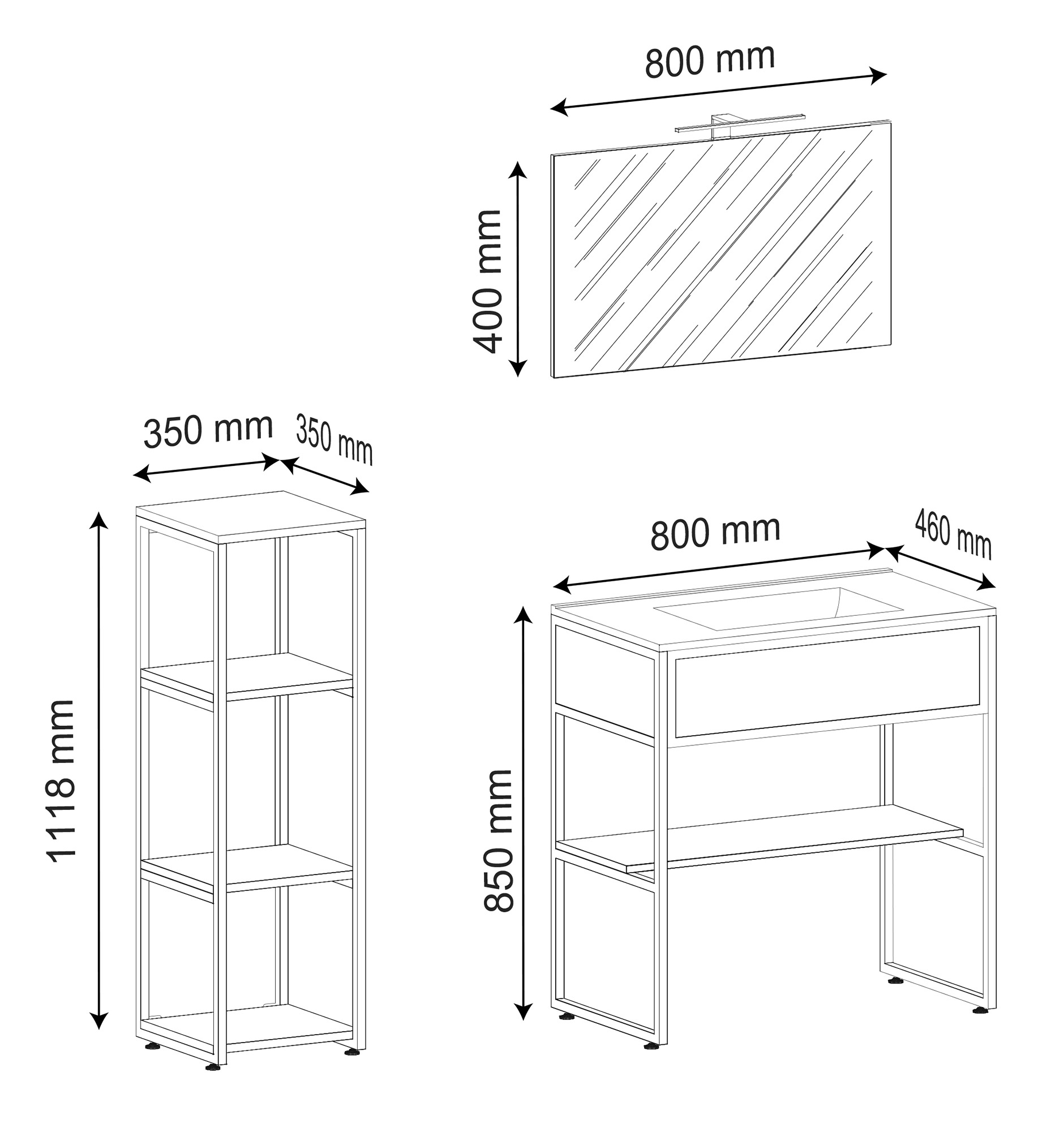 800 mm

400 mm

350 mm

350 mm

1118 mm

800 mm

460 mm

850 mm