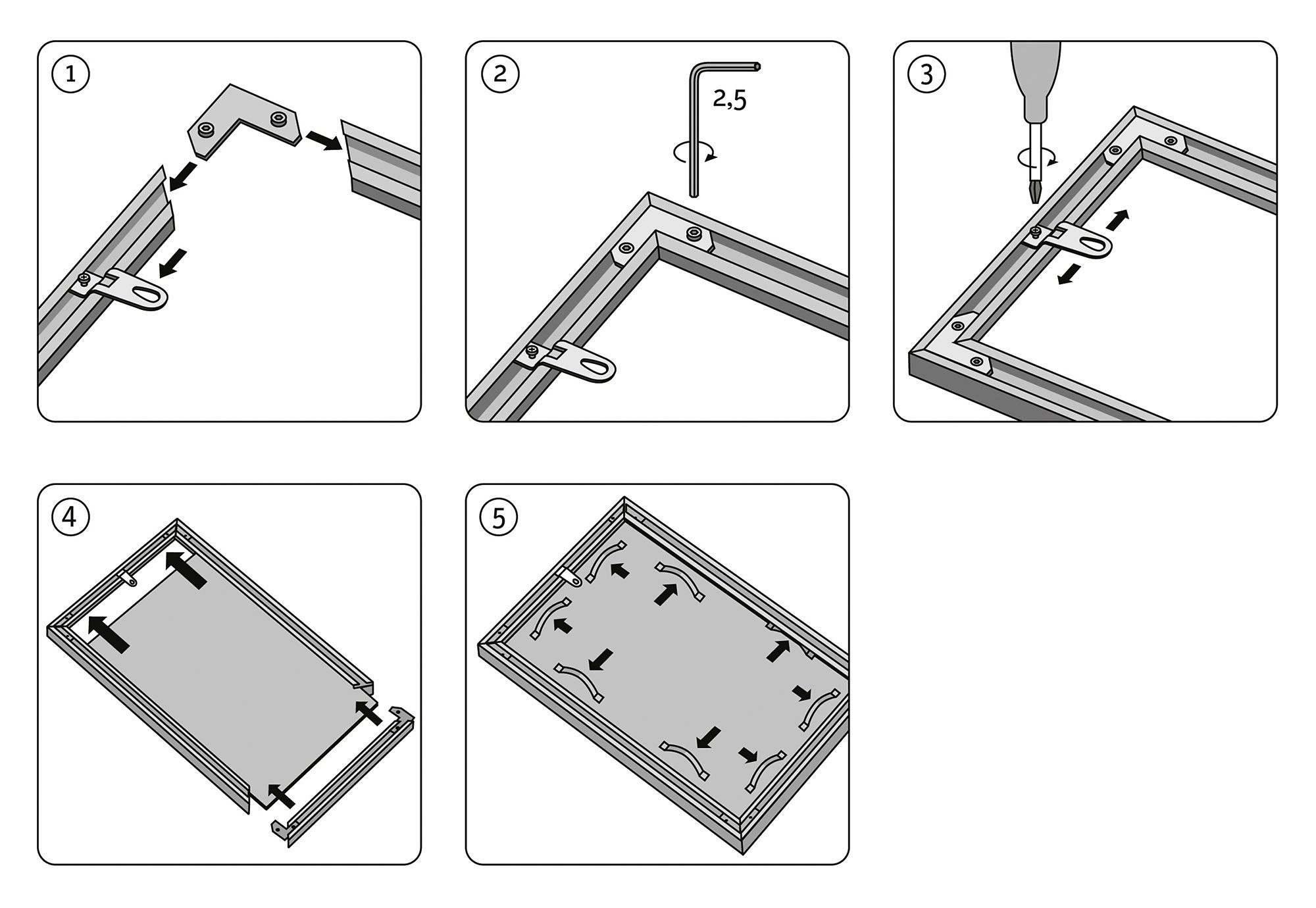 1

2

2,5

3

4

5