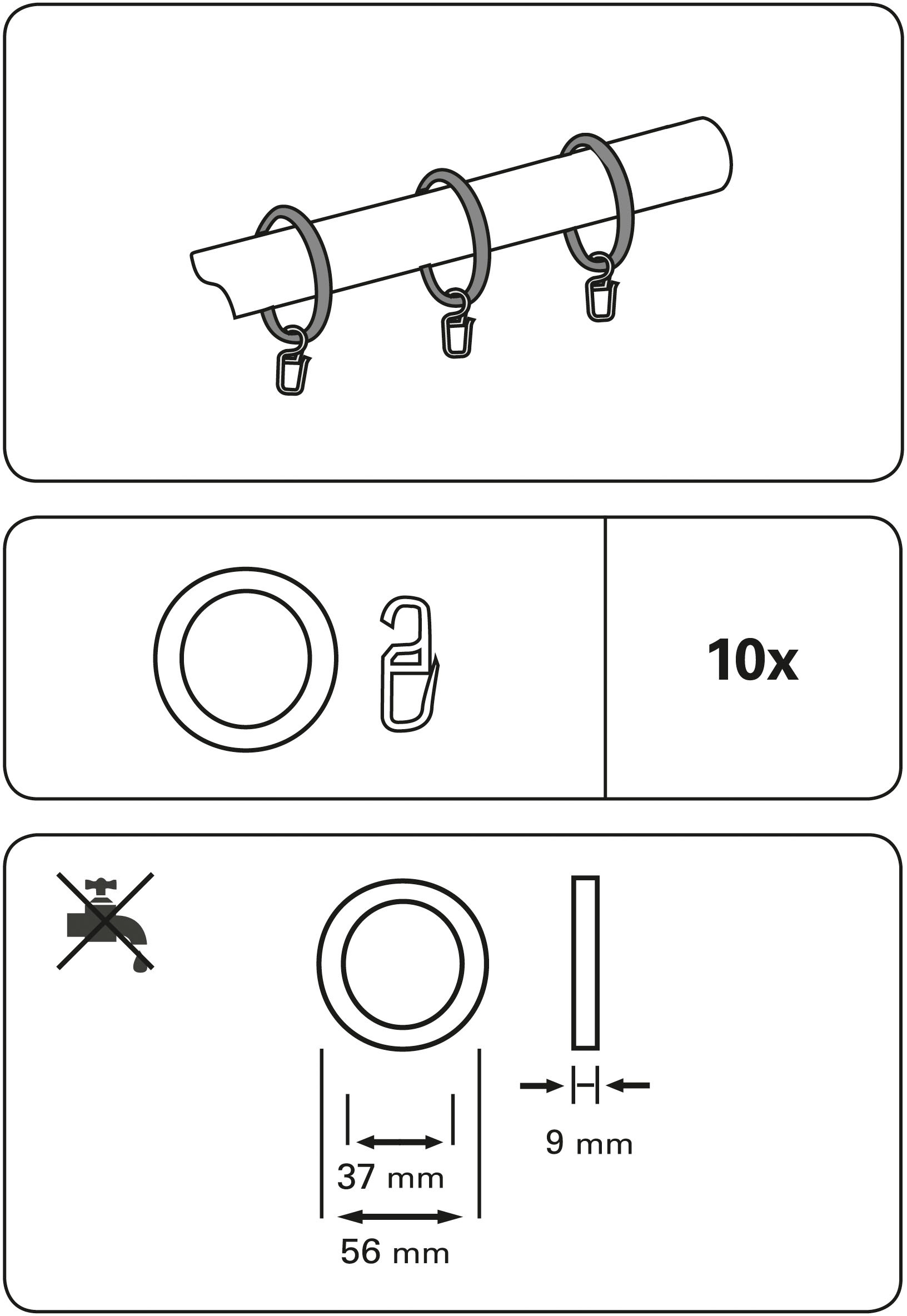 10x

37 mm

56 mm

9 mm