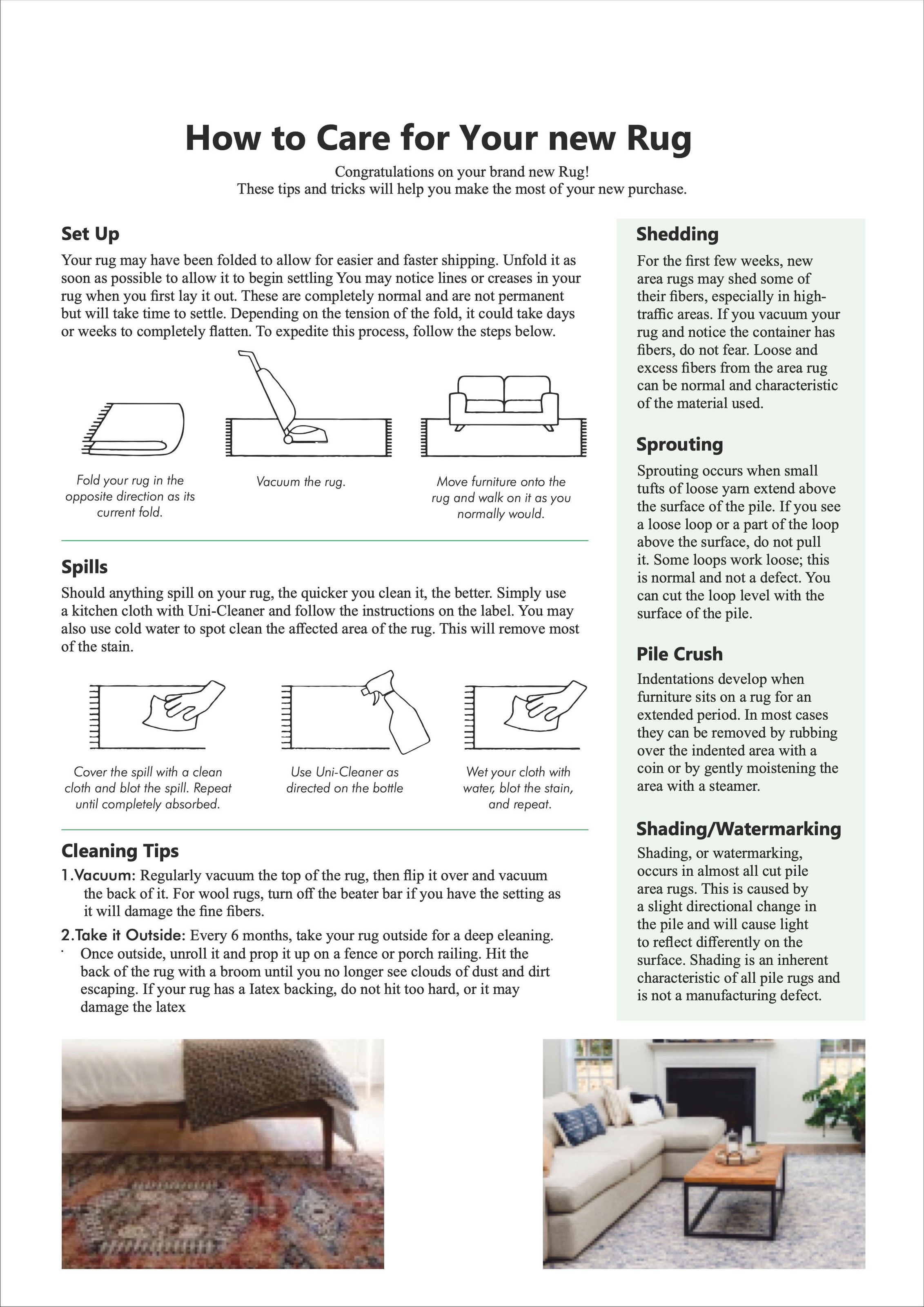 How to Care for Your new Rug

Congratulations on your brand new Rug!
These tips and tricks will help you make the most of your new purchase.

Set Up

Your rug may have been folded to allow for easier and faster shipping. Unfold it as soon as possible to allow it to begin settling You may notice lines or creases in your rug when you first lay it out. These are completely normal and are not permanent but will take time to settle. Depending on the tension of the fold, it could take days or weeks to completely flatten. To expedite this process, follow the steps below.

Fold your rug in the opposite direction as its current fold.

Vacuum the rug.

Move furniture onto the rug and walk on it as you normally would.

Spills

Should anything spill on your rug, the quicker you clean it, the better. Simply use a kitchen cloth with Uni-Cleaner and follow the instructions on the label. You may also use cold water to spot clean the affected area of the rug. This will remove most of the stain.

Cover the spill with a clean cloth and blot the spill. Repeat until completely absorbed.

Use Uni-Cleaner as directed on the bottle

Wet your cloth with water, blot the stain, and repeat.

Cleaning Tips

1.Vacuum: Regularly vacuum the top of the rug, then flip it over and vacuum the back of it. For wool rugs, turn off the beater bar if you have the setting as it will damage the fine fibers.

2.Take it Outside: Every 6 months, take your rug outside for a deep eleaning. Once outside, unroll it and prop it up on a fence or porch railing. Hit the back of the rug with a broom until you no longer see clouds of dust and dirt escaping. If your rug has a Iatex backing, do not hit too hard, or it may damage the latex

Shedding

For the first few weeks, new area rugs may shed some of their fibers, especially in high-traffic areas. If you vacuum your rug and notice the container has fibers, do not fear. Loose and excess fibers from the area rug can be normal and characteristic of the material used.

Sprouting

Sprouting occurs when small tufts of loose yarn extend above the surface of the pile. If you see a loose loop or a part of the loop above the surface, do not pull it. Some loops work loose; this is normal and not a defect. You can cut the loop level with the surface of the pile.

Pile Crush

Indentations develop when furniture sits on a rug for an extended period. In most cases they can be removed by rubbing over the indented area with a coin or by gently moistening the area with a steamer.

Shading/Watermarking

Shading, or watermarking, occurs in almost all cut pile area rugs. This is caused by a slight directional change in the pile and will cause light to reflect differently on the surface. Shading is an inherent characteristic of all pile rugs and is not a manufacturing defect.