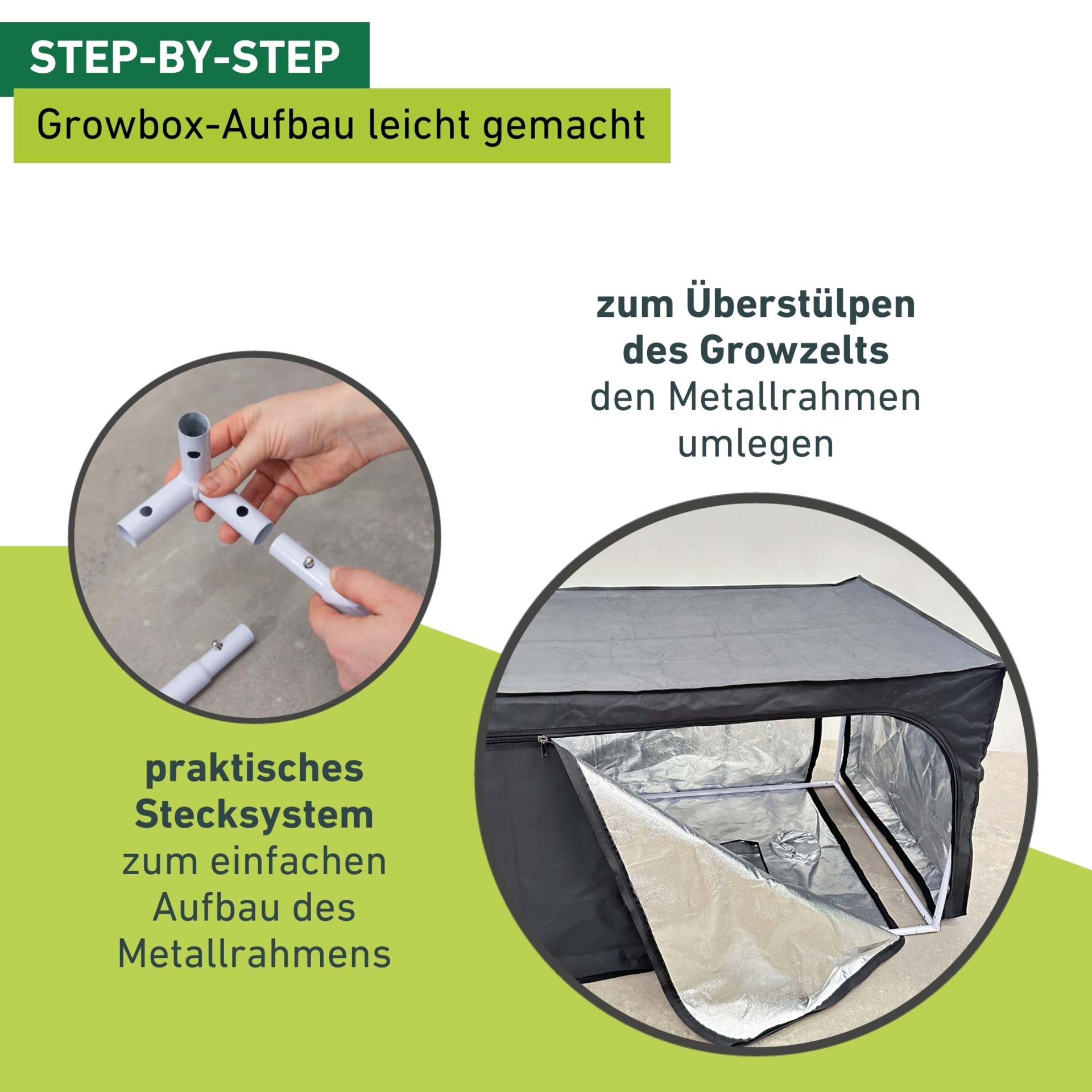 STEP-BY-STEP

Growbox-Aufbau leicht gemacht

zum Überstülpen des Growzelts den Metallrahmen umlegen

praktisches Stecksystem zum einfachen Aufbau des Metallrahmens