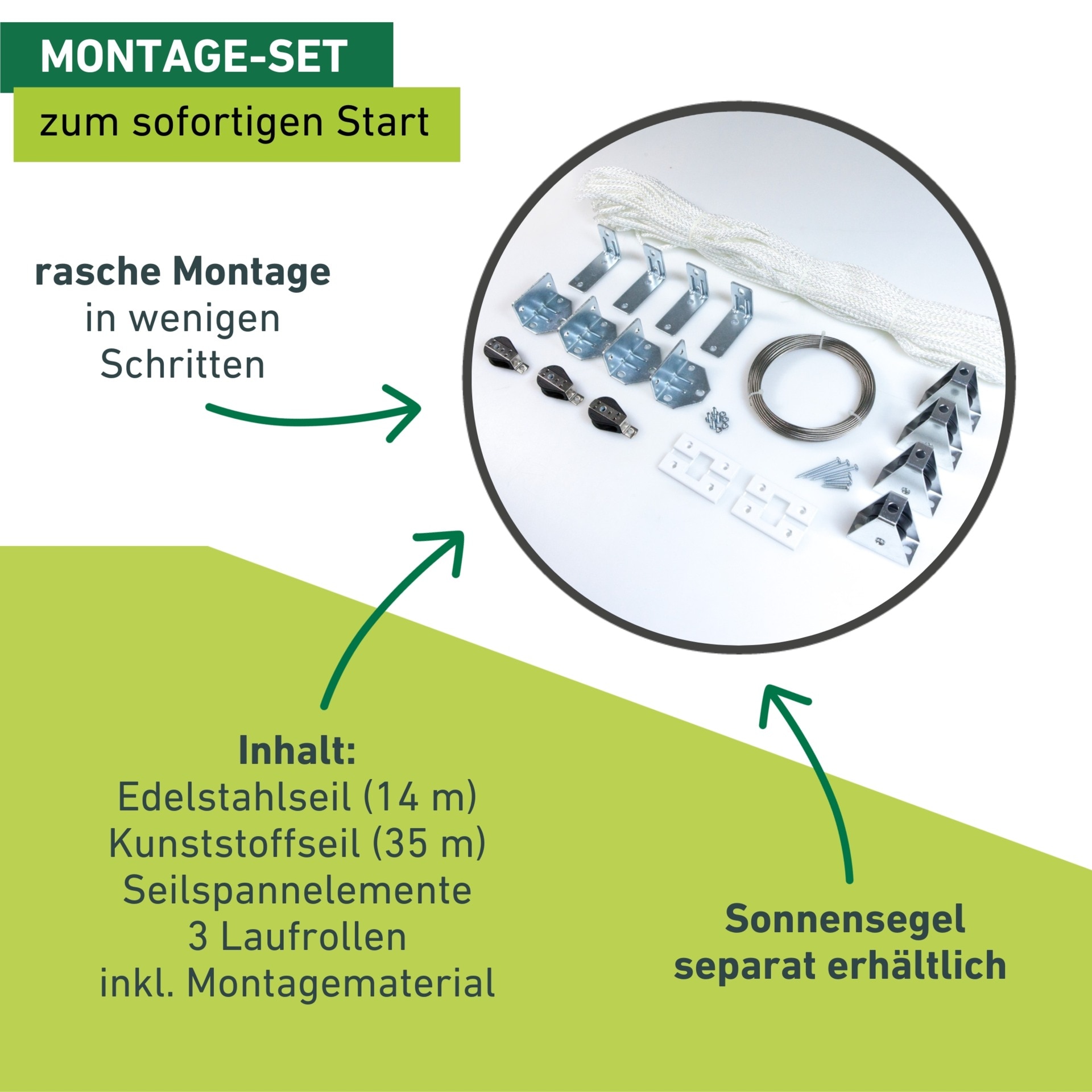 MONTAGE-SET

zum sofortigen Start

rasche Montage
in wenigen
Schritten

Inhalt:
Edelstahlseil (14 m)
Kunststoffseil (35 m)
Seilspannelemente
3 Laufrollen
inkl. Montagematerial

Sonnensegel
separat erhältlich