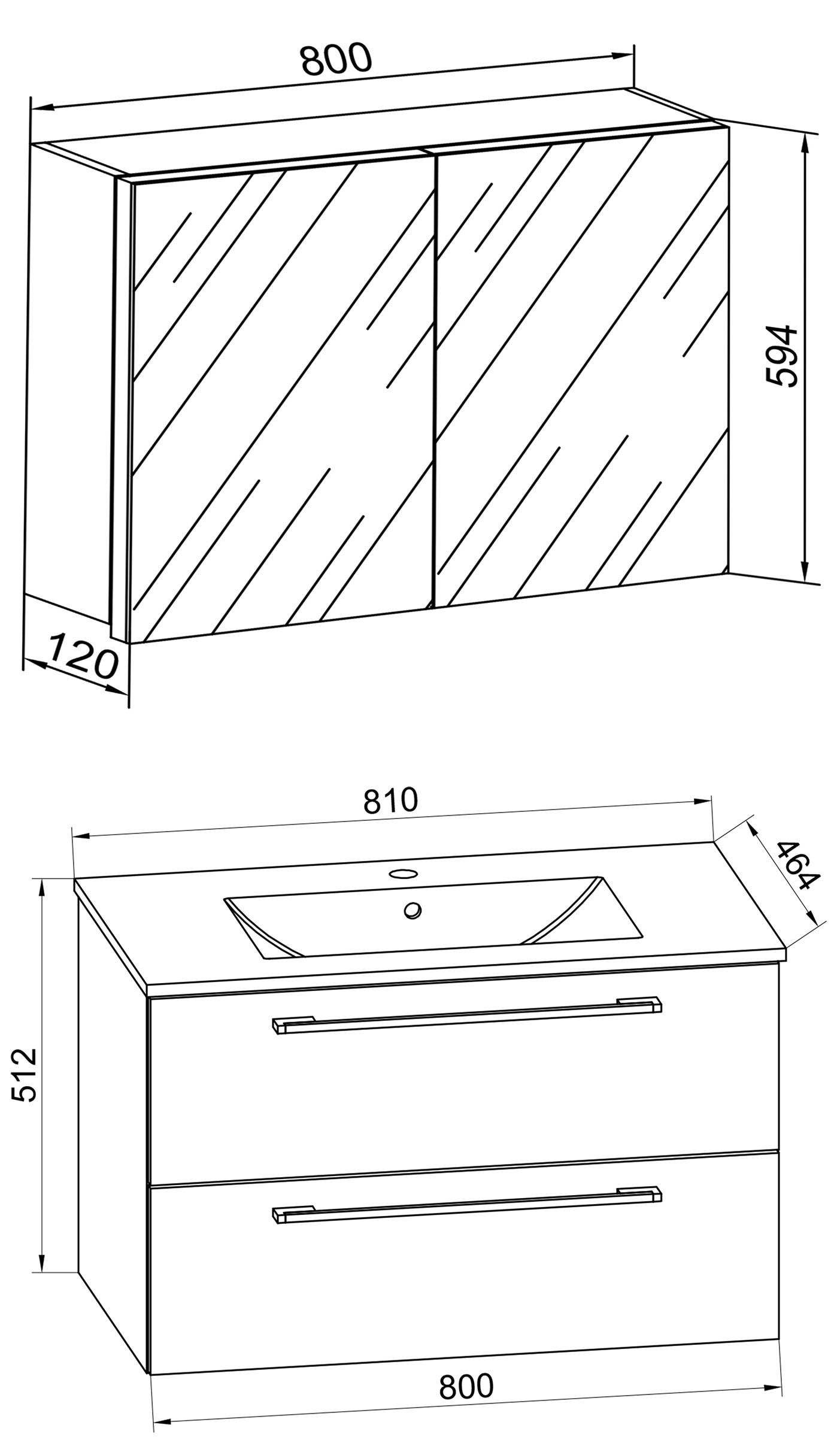 800

594

120

810

464

512

800