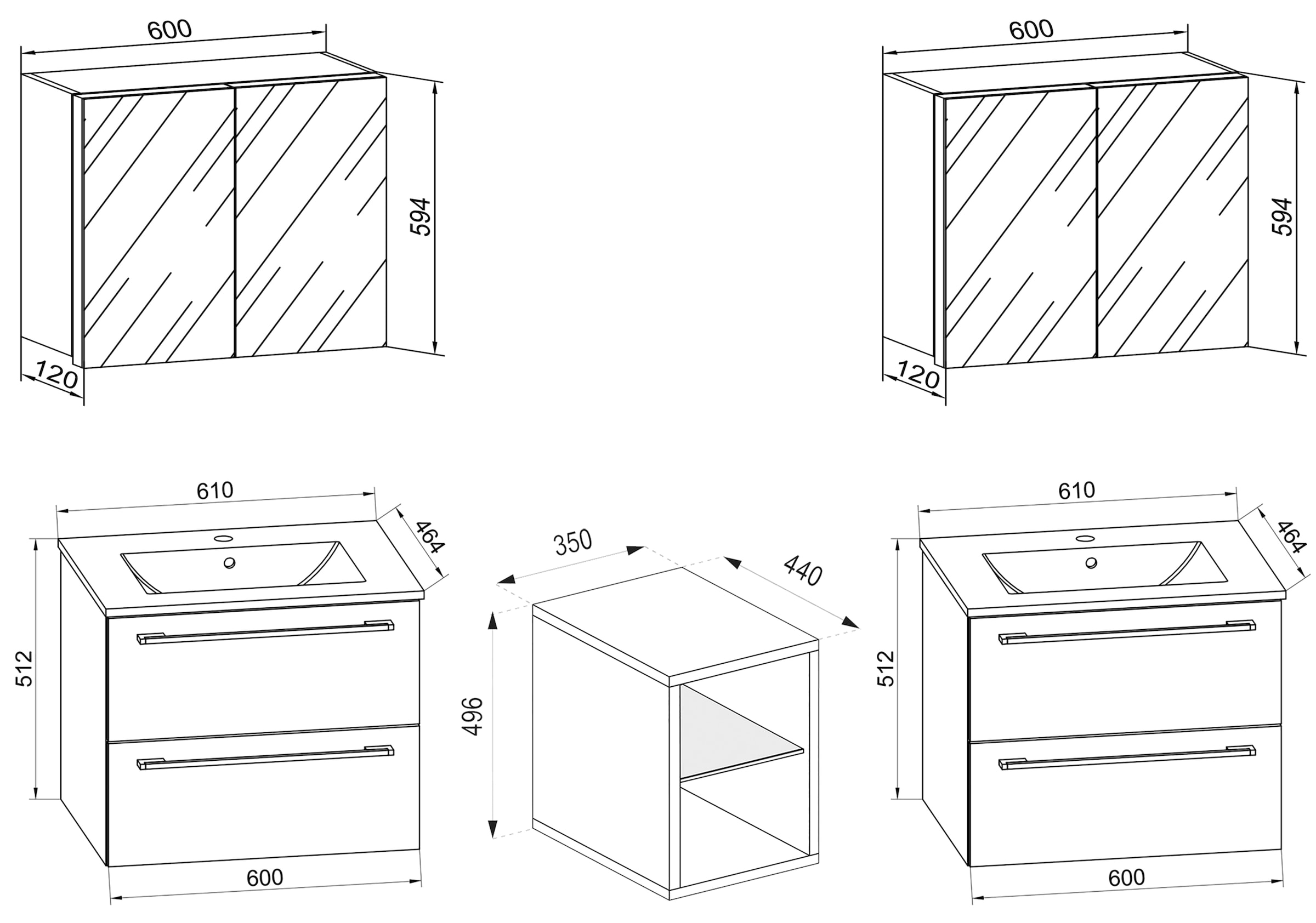 600

594

120

600

594

120

610

464

512

600

350

440

496

610

464

512

600