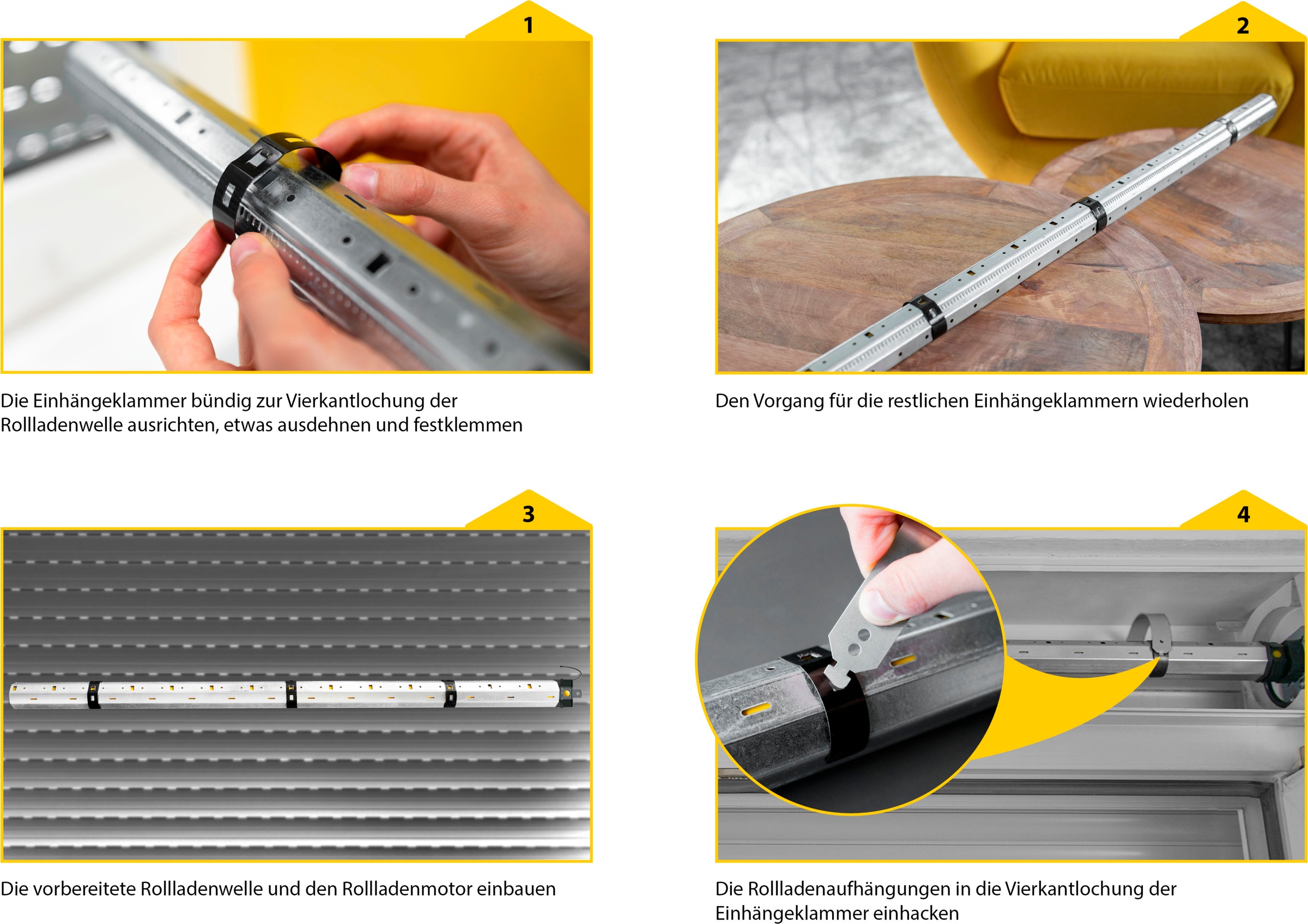 1

Die Einhängeklammer bündig zur Vierkantlochung der Rollladenwelle ausrichten, etwas ausdehnen und festklemmen

2

Den Vorgang für die restlichen Einhängeklammern wiederholen

3

Die vorbereitete Rollladenwelle und den Rollladenmotor einbauen

4

Die Rollladenaufhängungen in die Vierkantlochung der Einhängeklammer einhacken