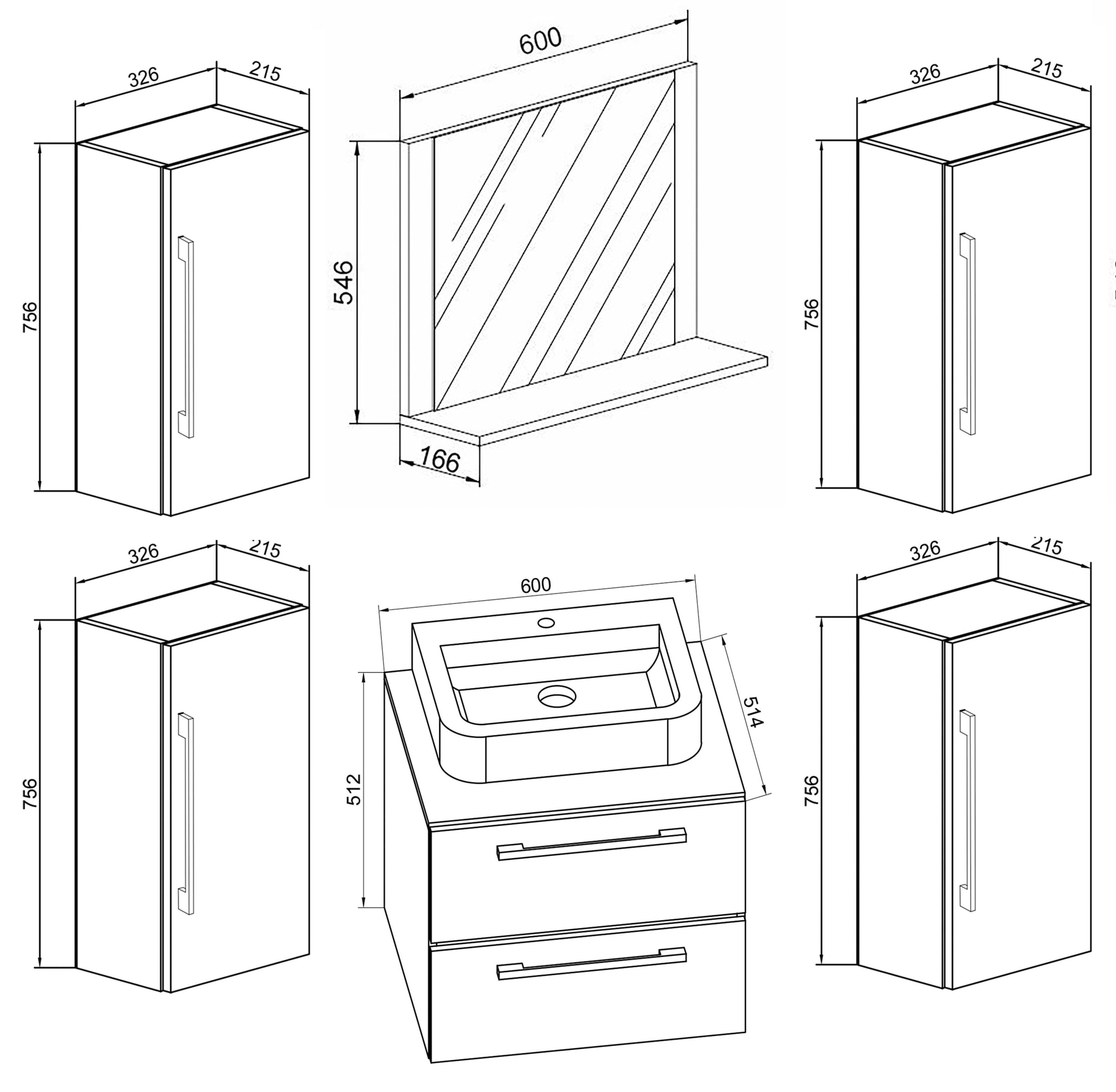 326
215
756
600
546
166
326
215
756
326
215
756
600
514
512
326
215
756