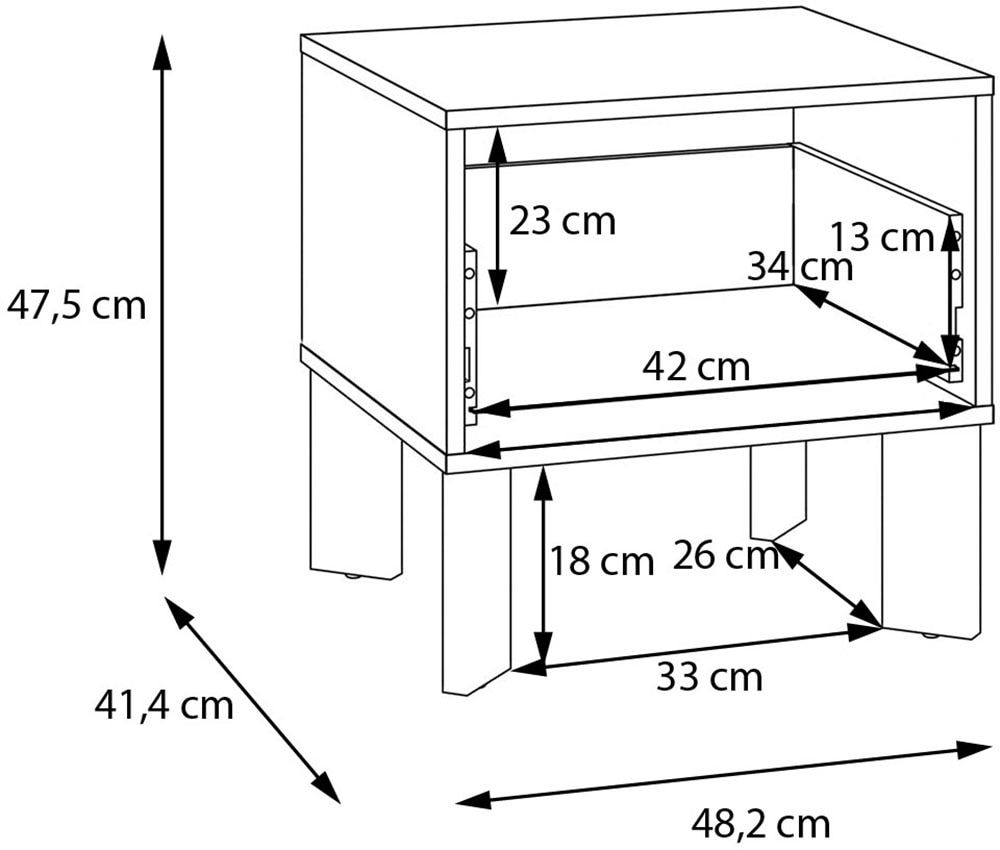 47,5 cm
23 cm
13 cm
34 cm
42 cm
18 cm
26 cm
33 cm
41,4 cm
48,2 cm