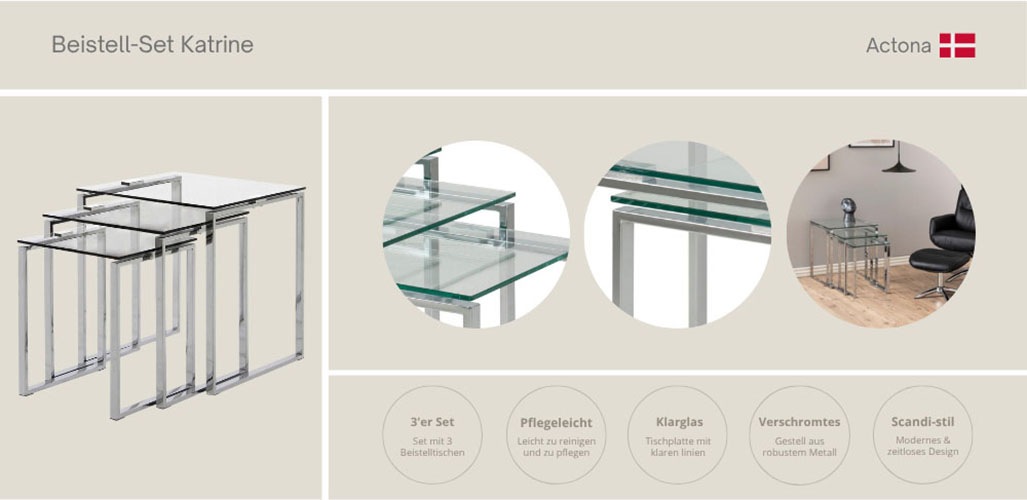 Beistell-Set Katrine

Actona

3'er Set
Set mit 3 Beistelltischen

Pflegeleicht
Leicht zu reinigen und zu pflegen

Klarglas
Tischplatte mit klaren linien

Verschromtes
Gestell aus robustem Metall

Scandi-stil
Modernes & zeitloses Design