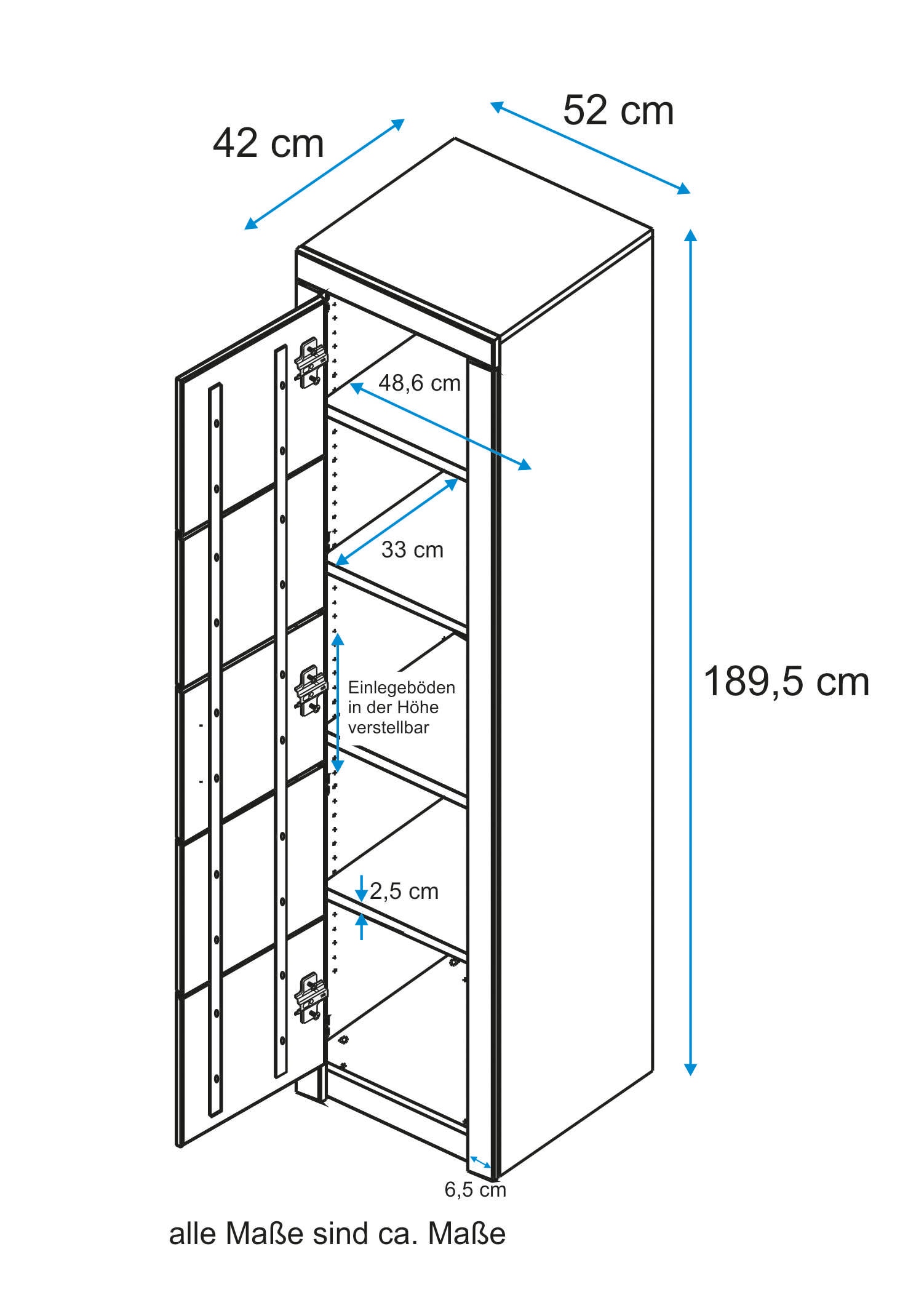 42 cm

52 cm

48,6 cm

33 cm

189,5 cm

Einlegeböden in der Höhe verstellbar

2,5 cm

6,5 cm

alle Maße sind ca. Maße