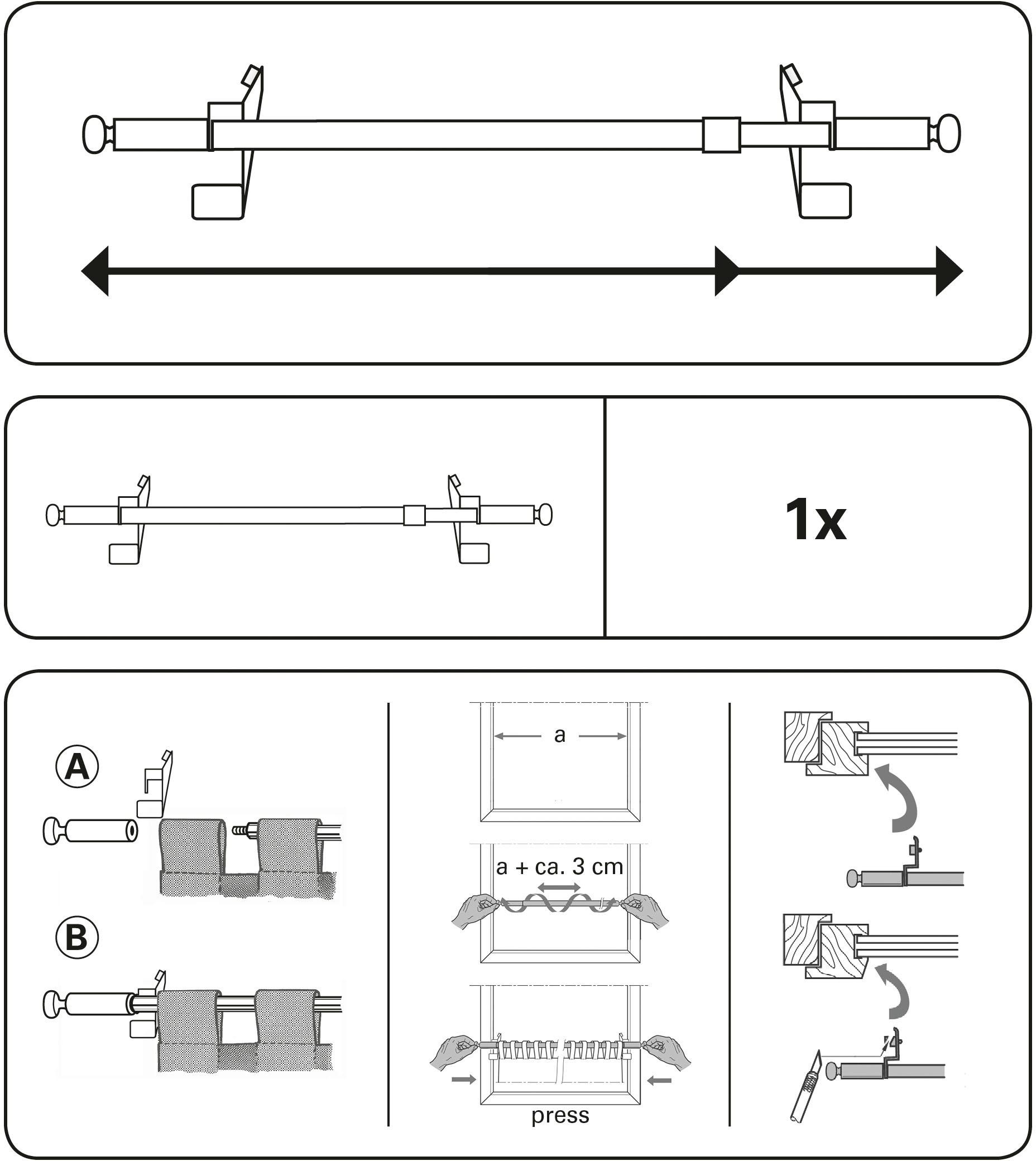 1x

A

B

a

a + ca. 3 cm

press