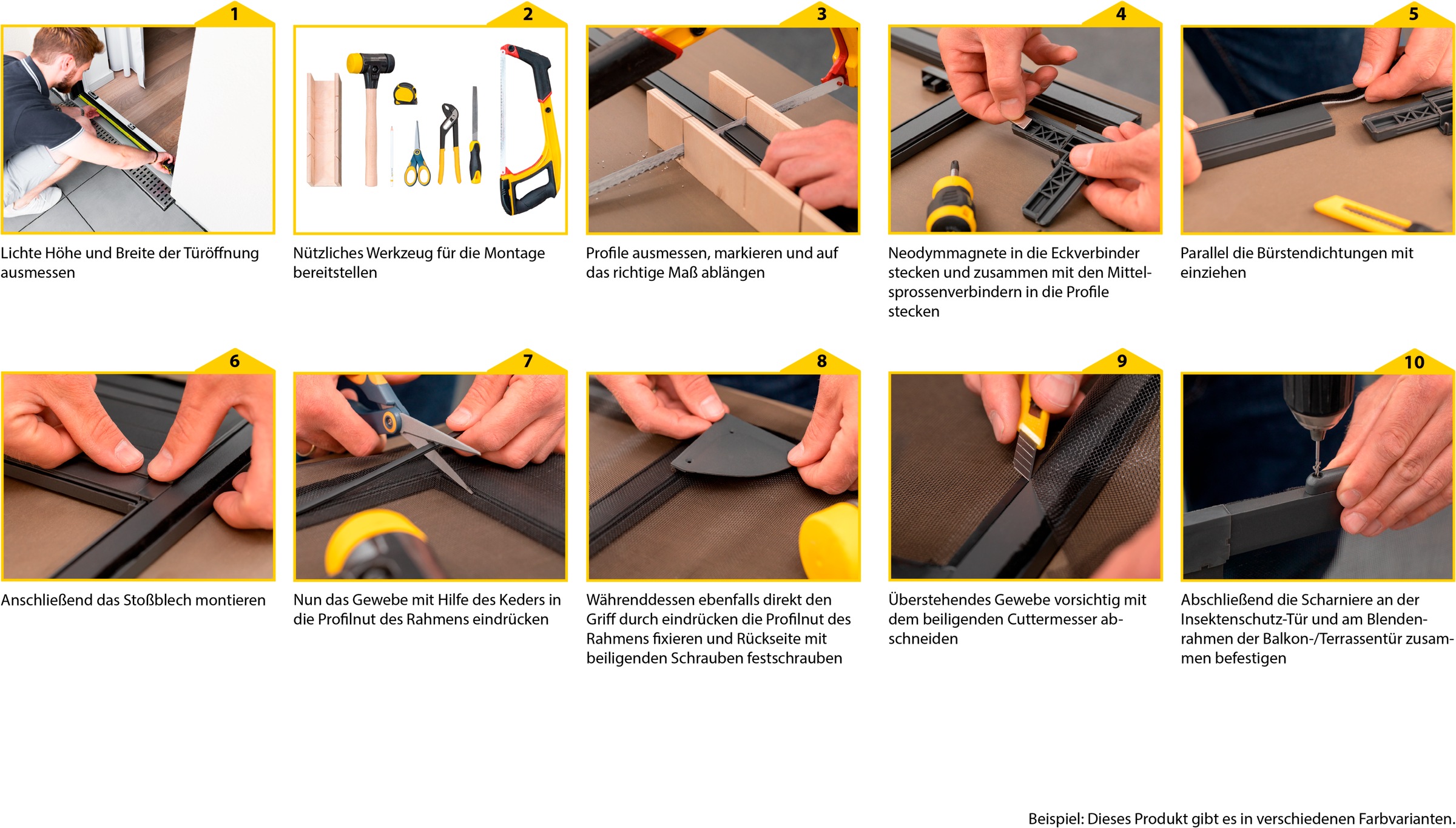 1

Lichte Höhe und Breite der Türöffnung ausmessen

2

Nützliches Werkzeug für die Montage bereitstellen

3

Profile ausmessen, markieren und auf das richtige Maß ablängen

4

Neodymmagnete in die Eckverbinder stecken und zusammen mit den Mittelsprossenverbindern in die Profile stecken

5

Parallel die Bürstendichtungen mit einziehen

6

Anschließend das Stoßblech montieren

7

Nun das Gewebe mit Hilfe des Keders in die Profilnut des Rahmens eindrücken

8

Währenddessen ebenfalls direkt den Griff durch eindrücken die Profilnut des Rahmens fixieren und Rückseite mit beiligenden Schrauben festschrauben

9

Überstehendes Gewebe vorsichtig mit dem beiligenden Cuttermesser abschneiden

10

Abschließend die Scharniere an der Insektenschutz-Tür und am Blendenrahmen der Balkon-/Terrassentür zusammen befestigen

Beispiel: Dieses Produkt gibt es in verschiedenen Farbvarianten.